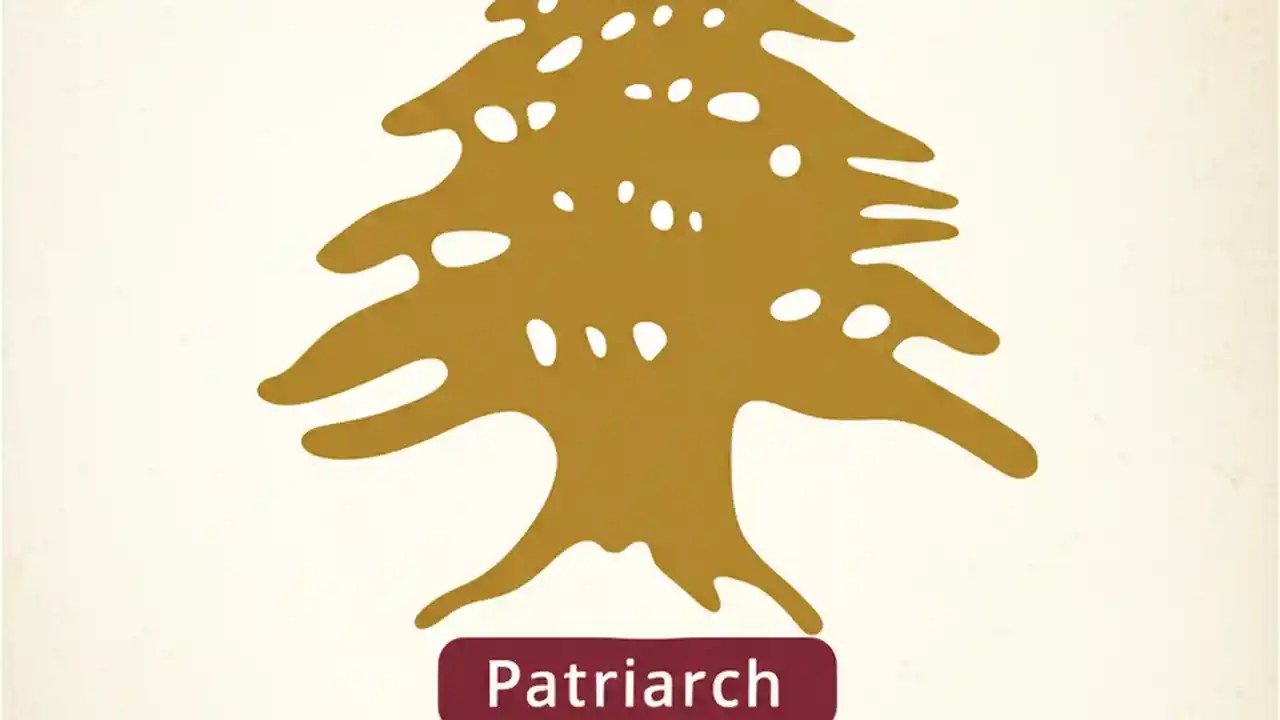 Patriarch