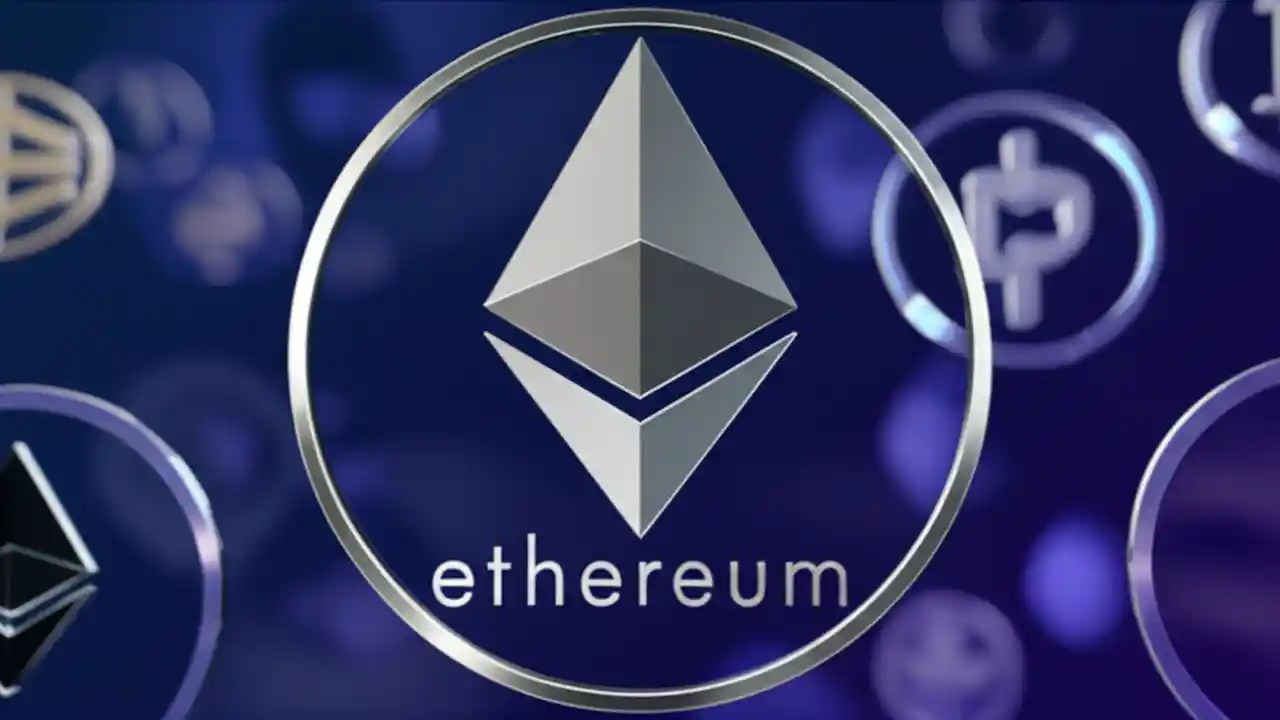 ethereum