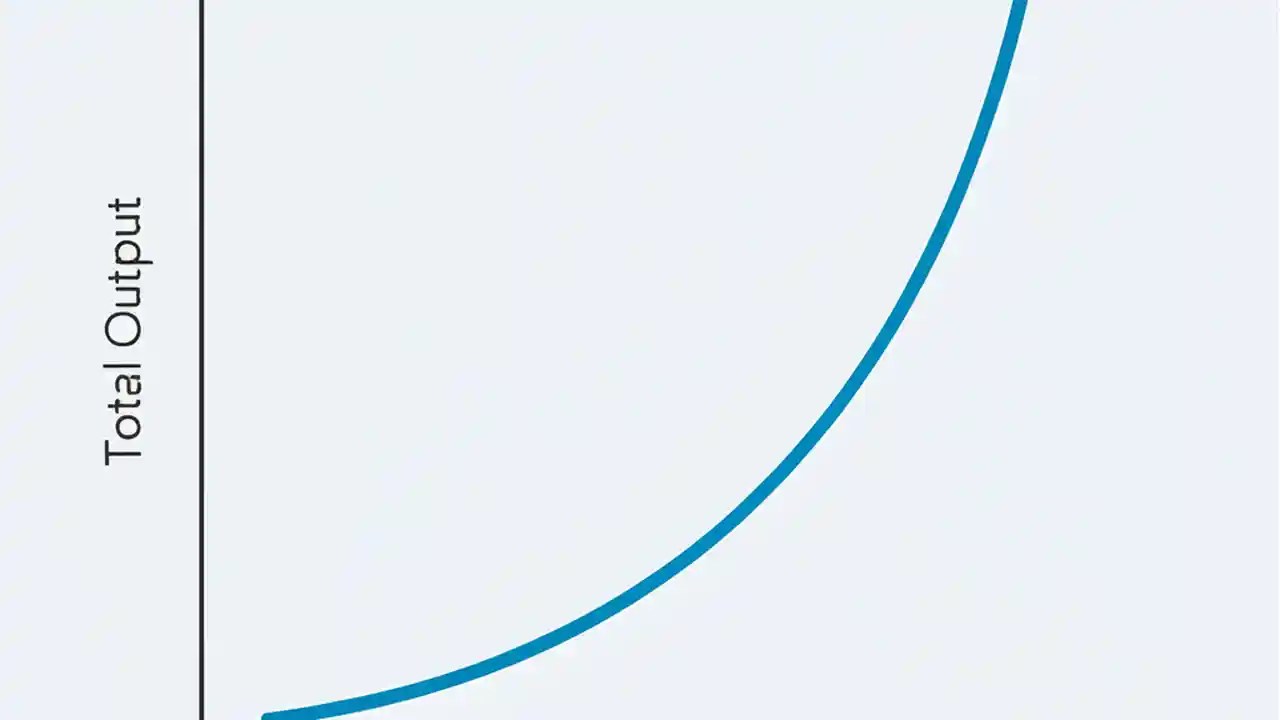 Total Output