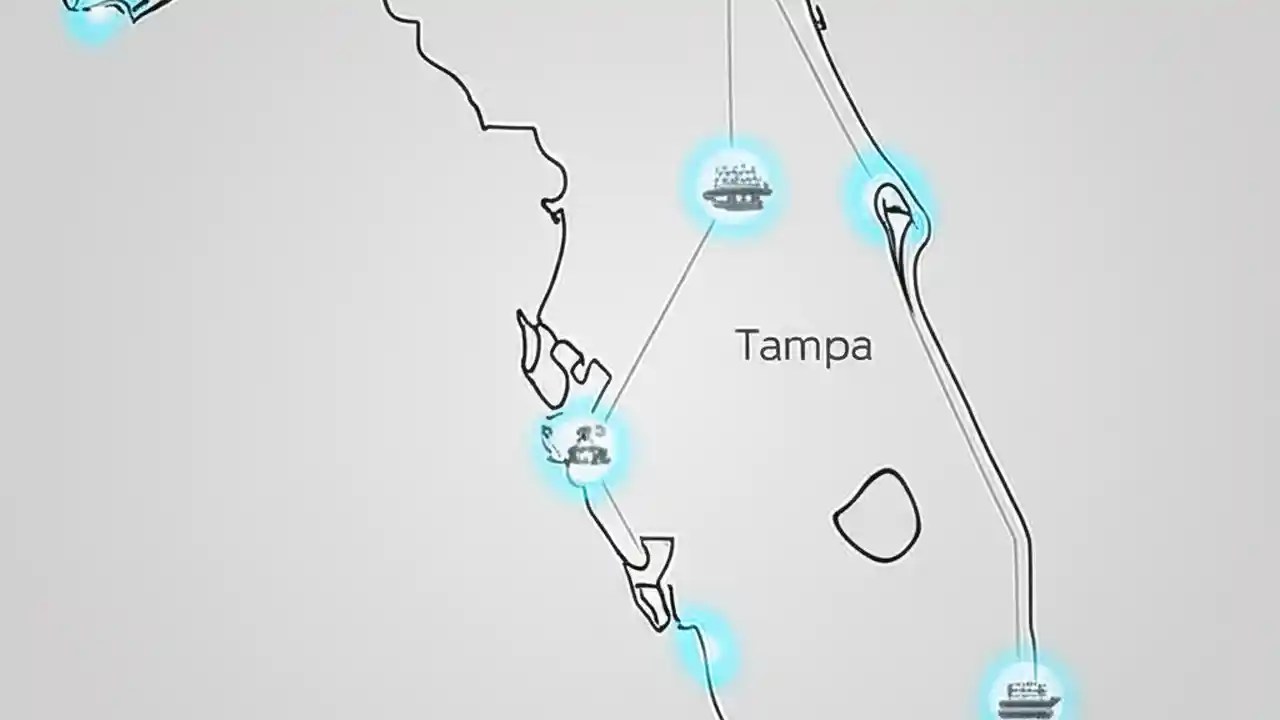 Tampa