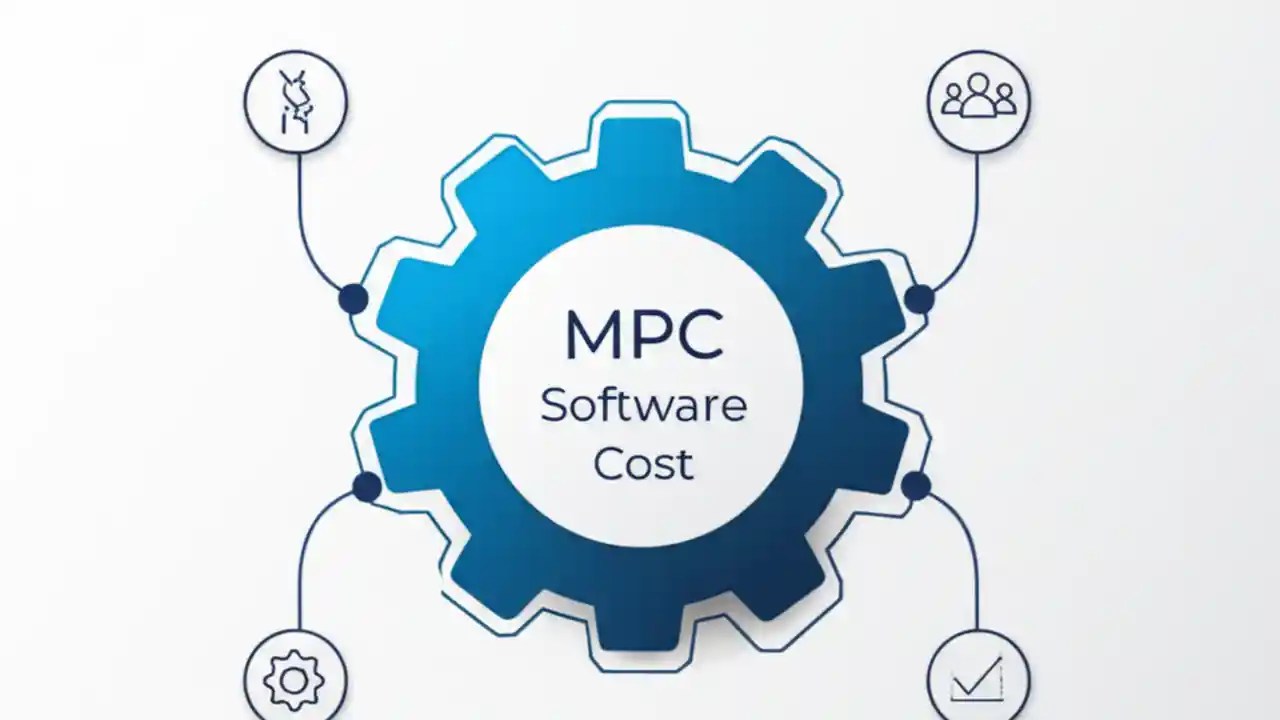 MPC
Software
Cost