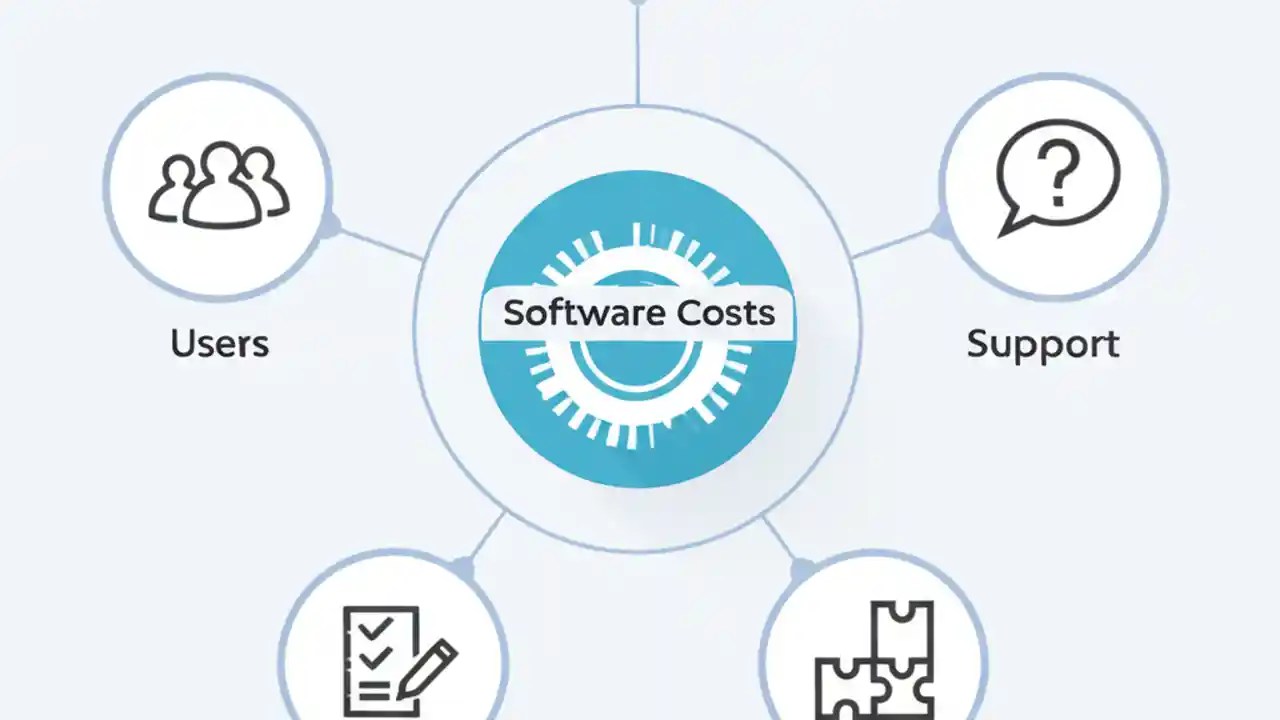 Users

Software Costs

Support