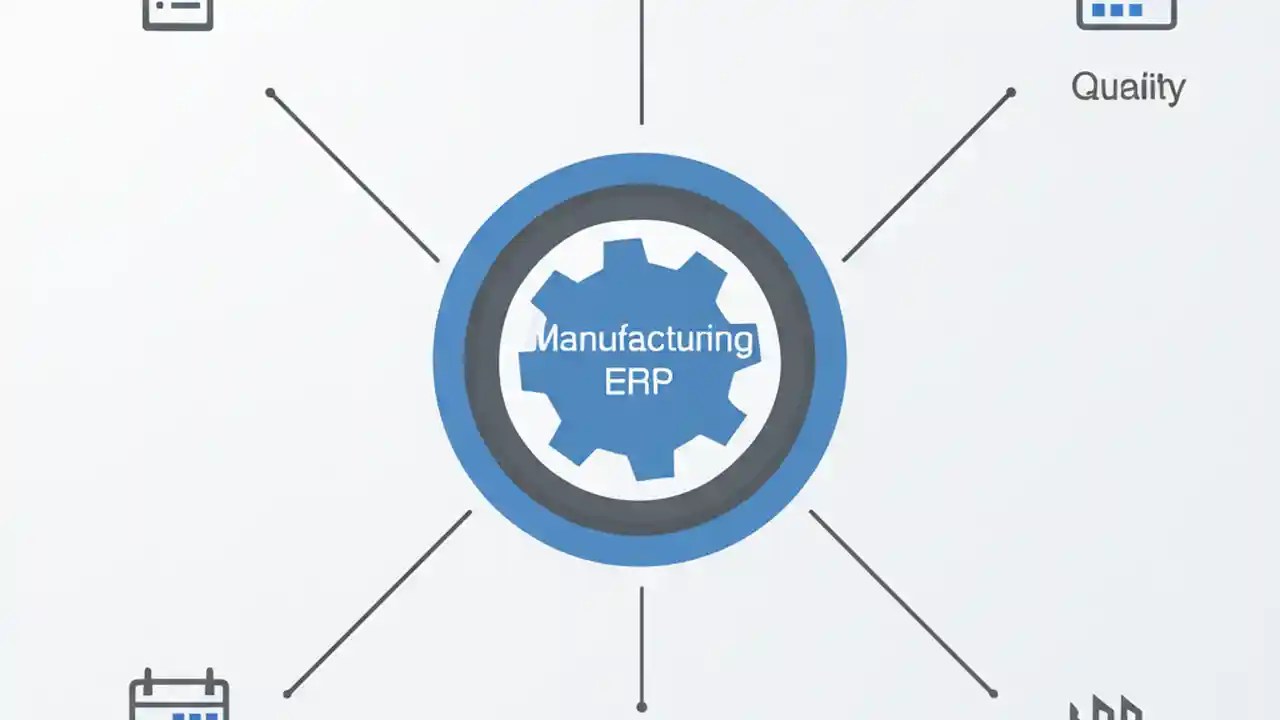 Quaiity

Manufacturing ERP