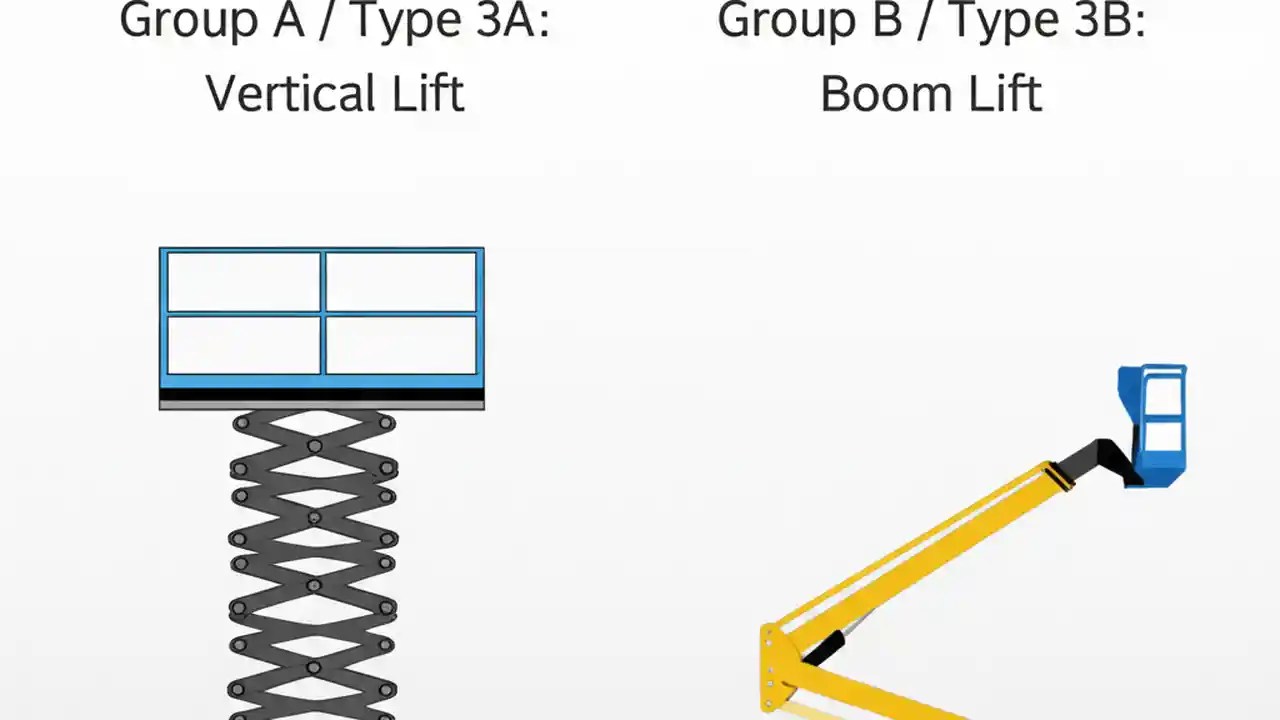 Group A / Type 3A:
Vertical Lift

Group B / Type 3B:
Boom Lift