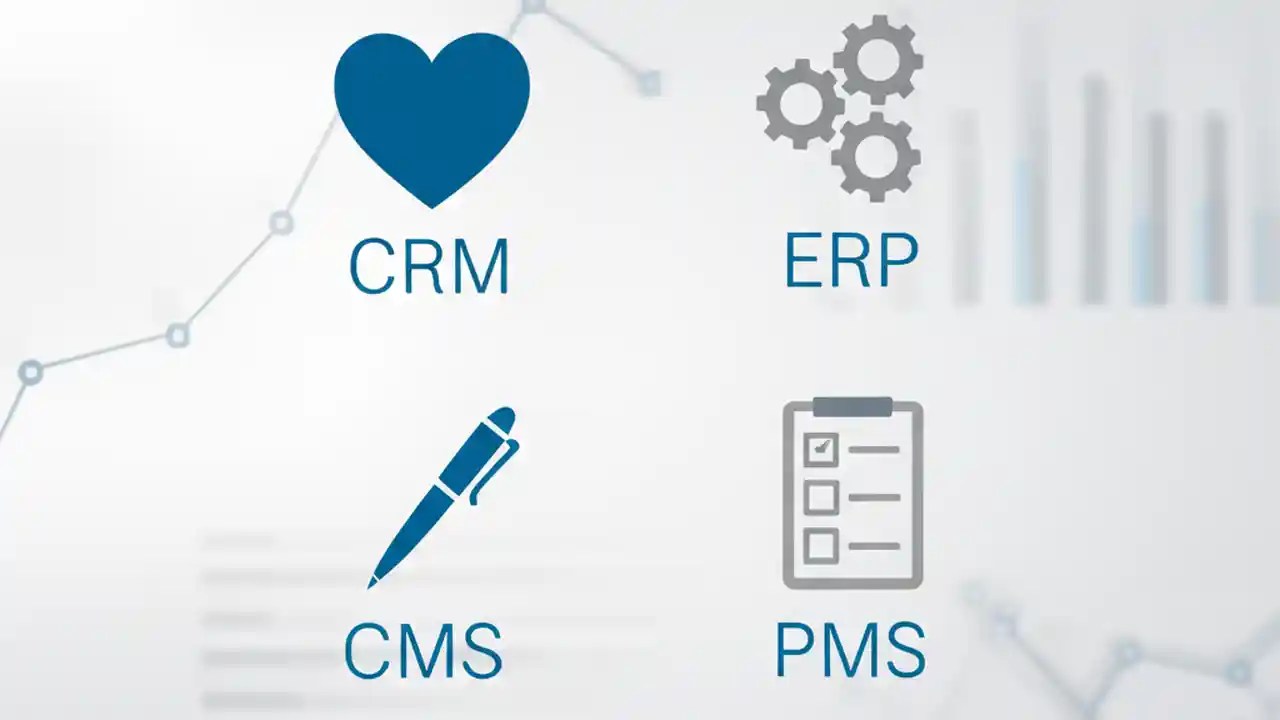 CRM

ERP

CMS

PMS