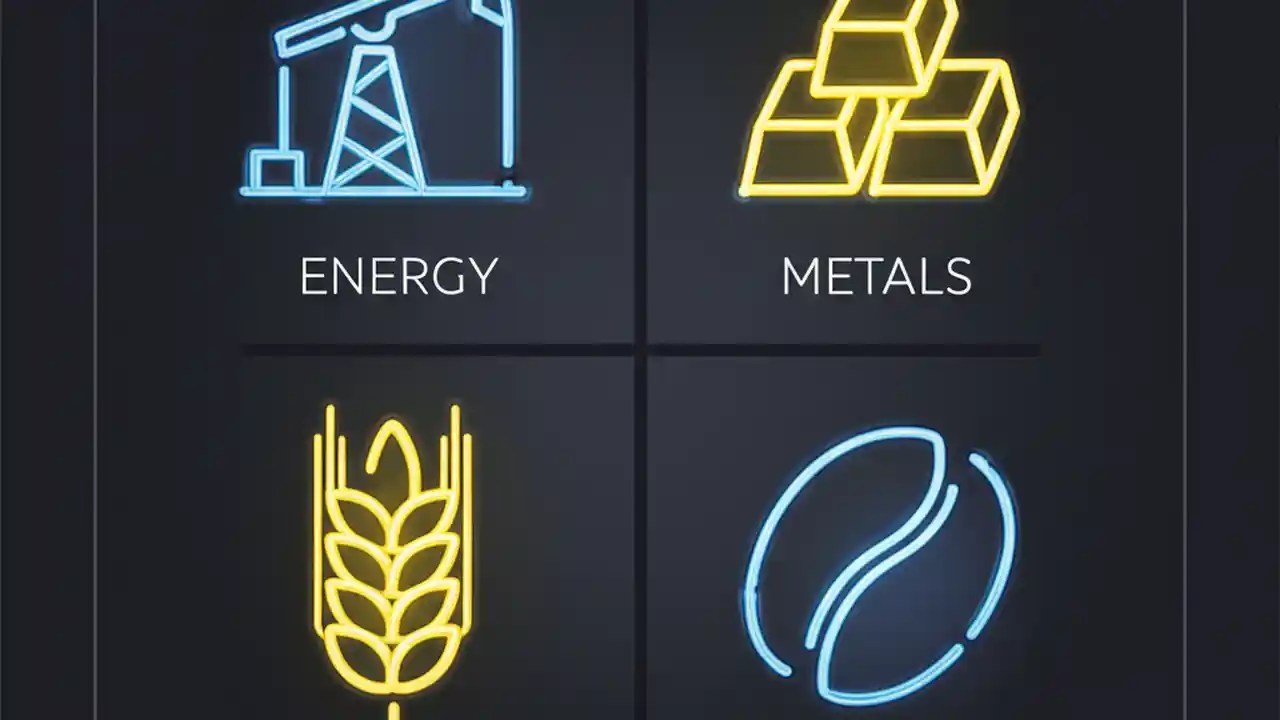 ENERGY

METALS