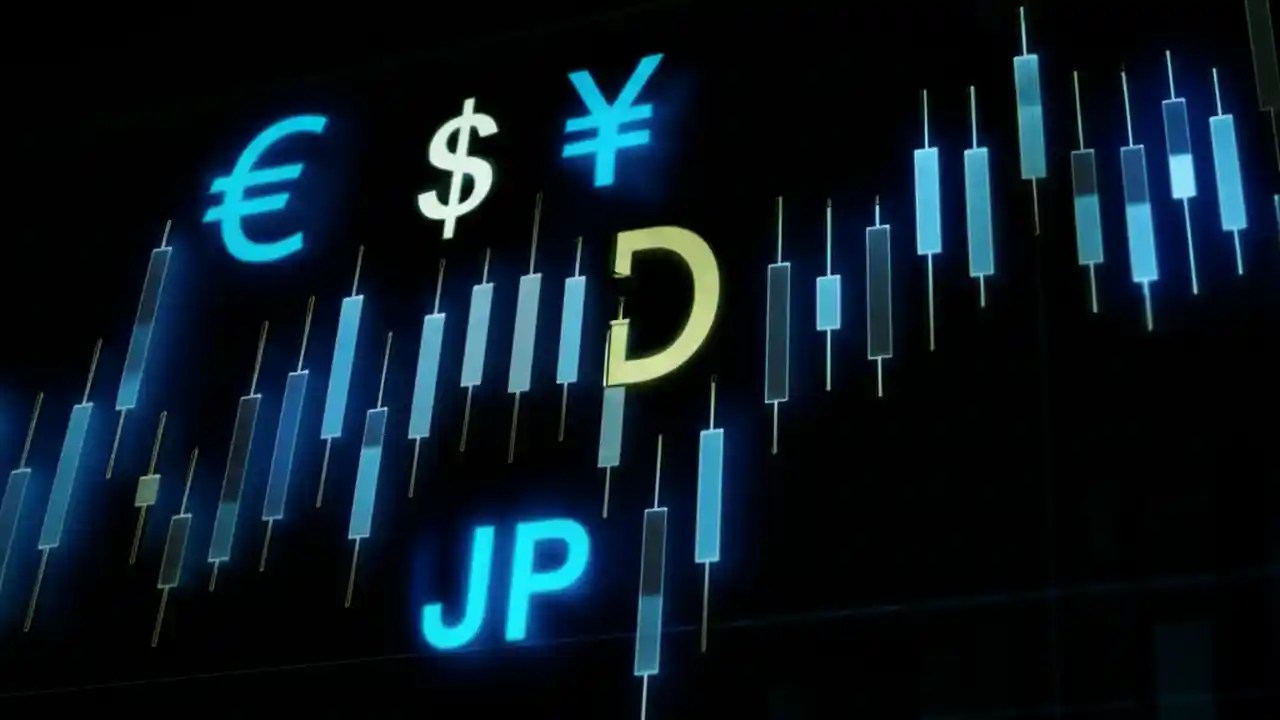 € $ ¥
D
JP