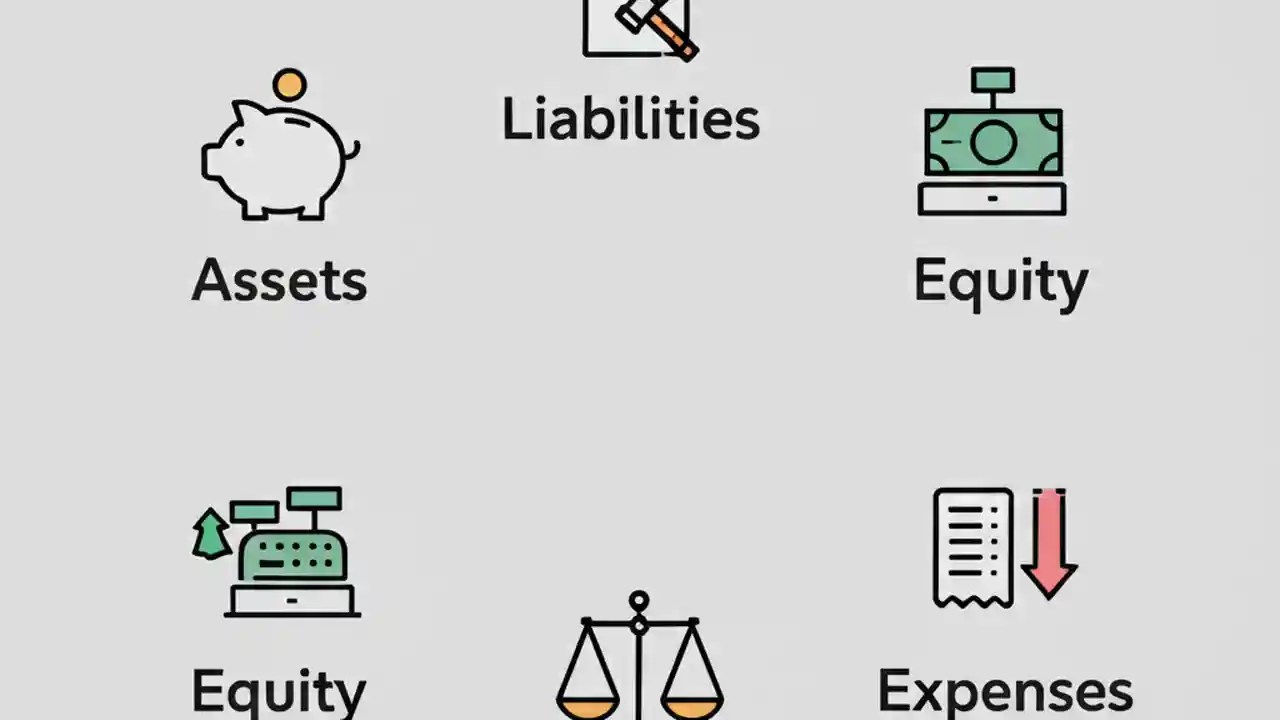 Liabilities

Assets

Equity

Equity

Expenses