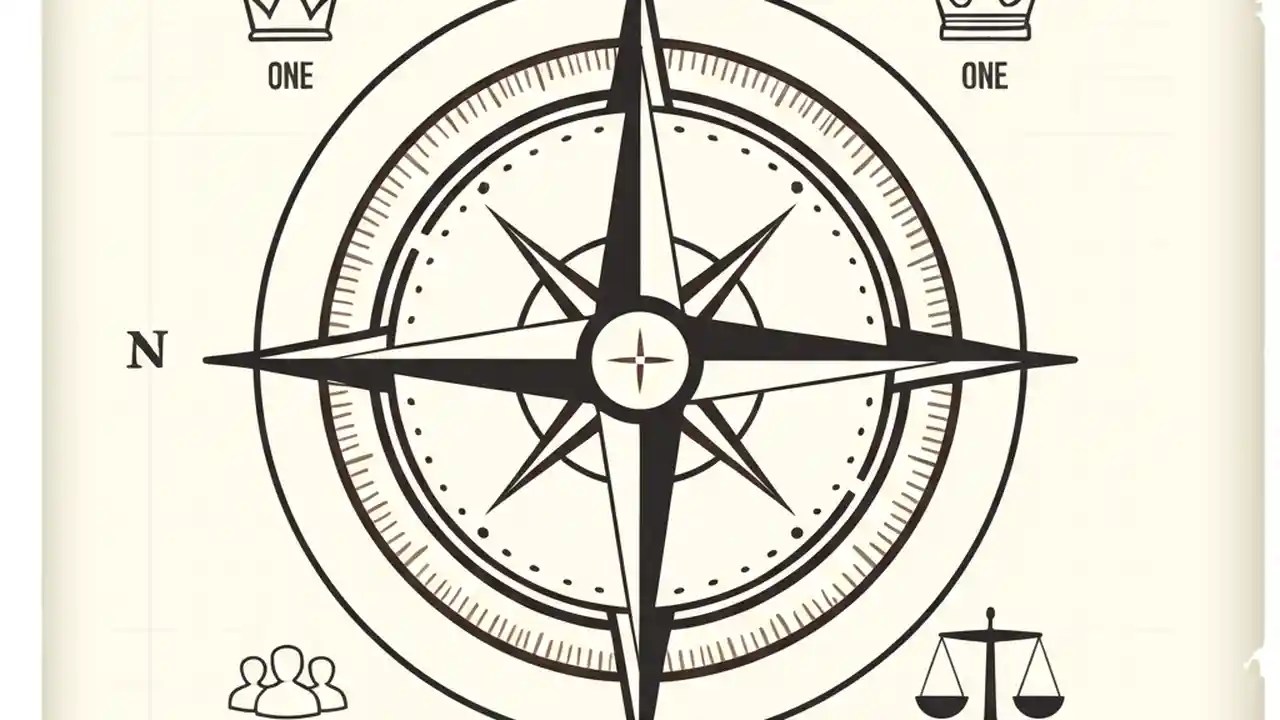 ONE

ONE

N