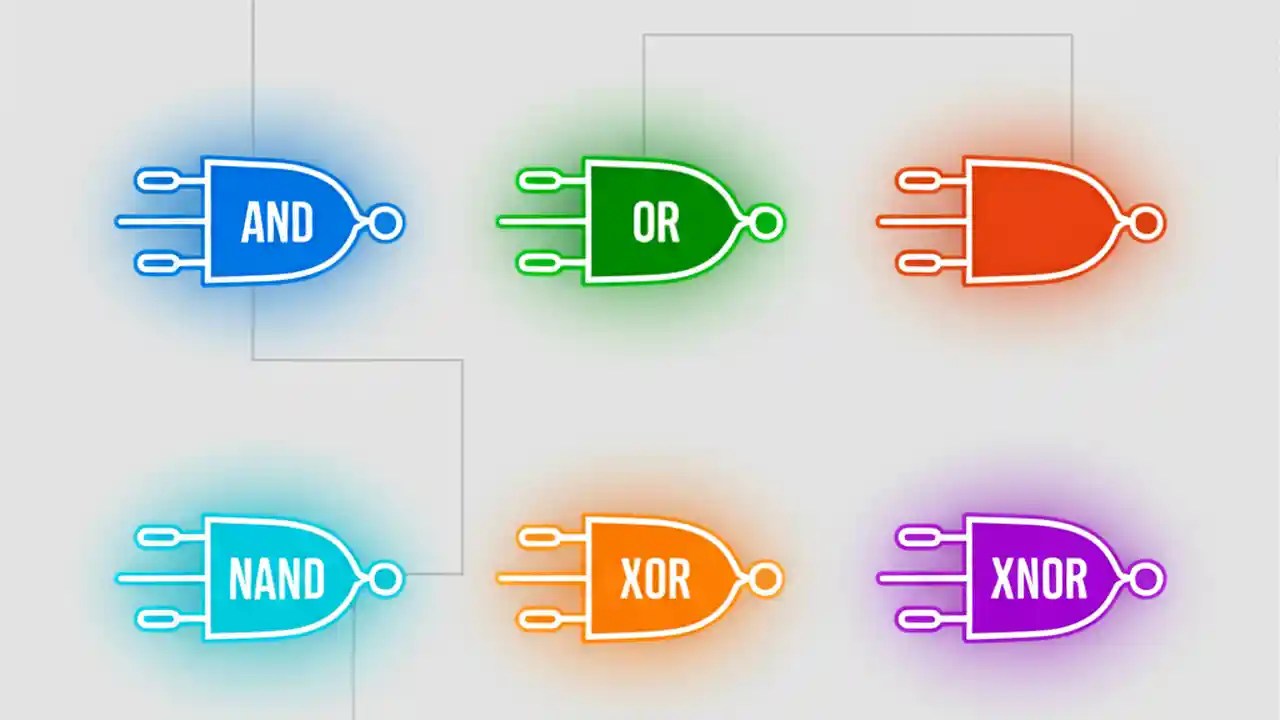 AND

OR

NAND

XOR

XNOR