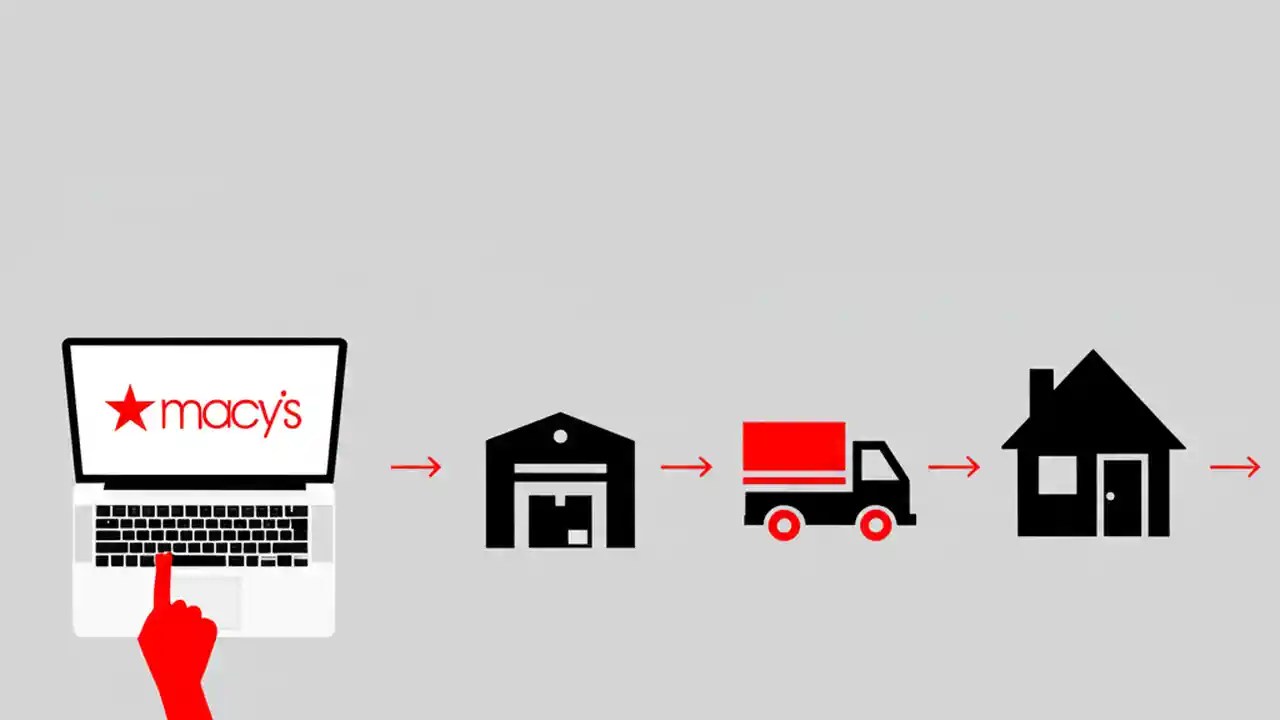 macy's