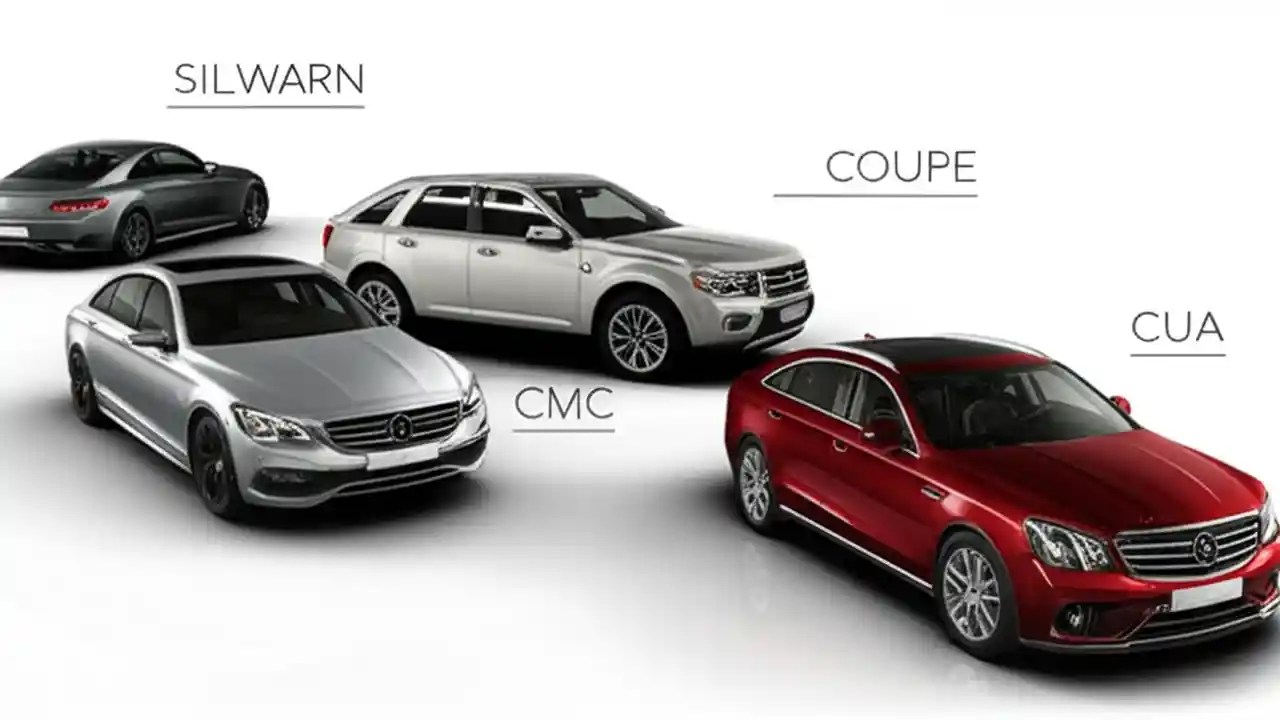 SILWARN

COUPE

CUA

CMC