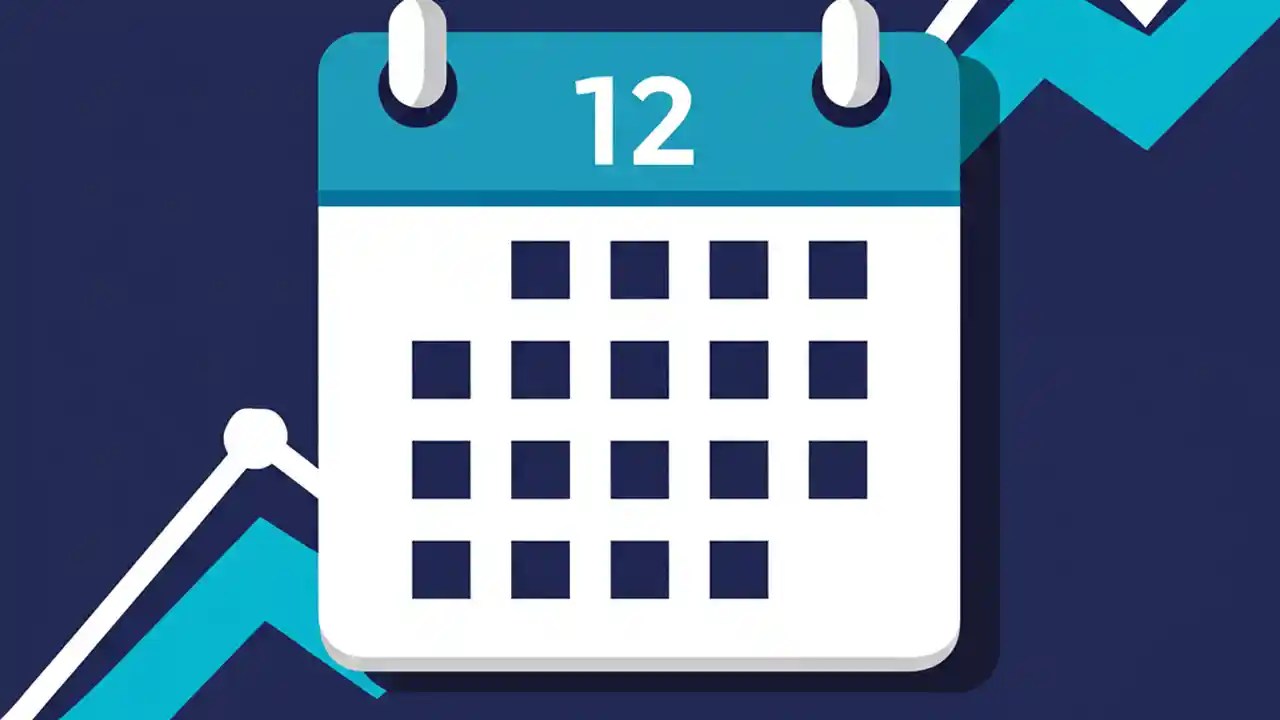 12