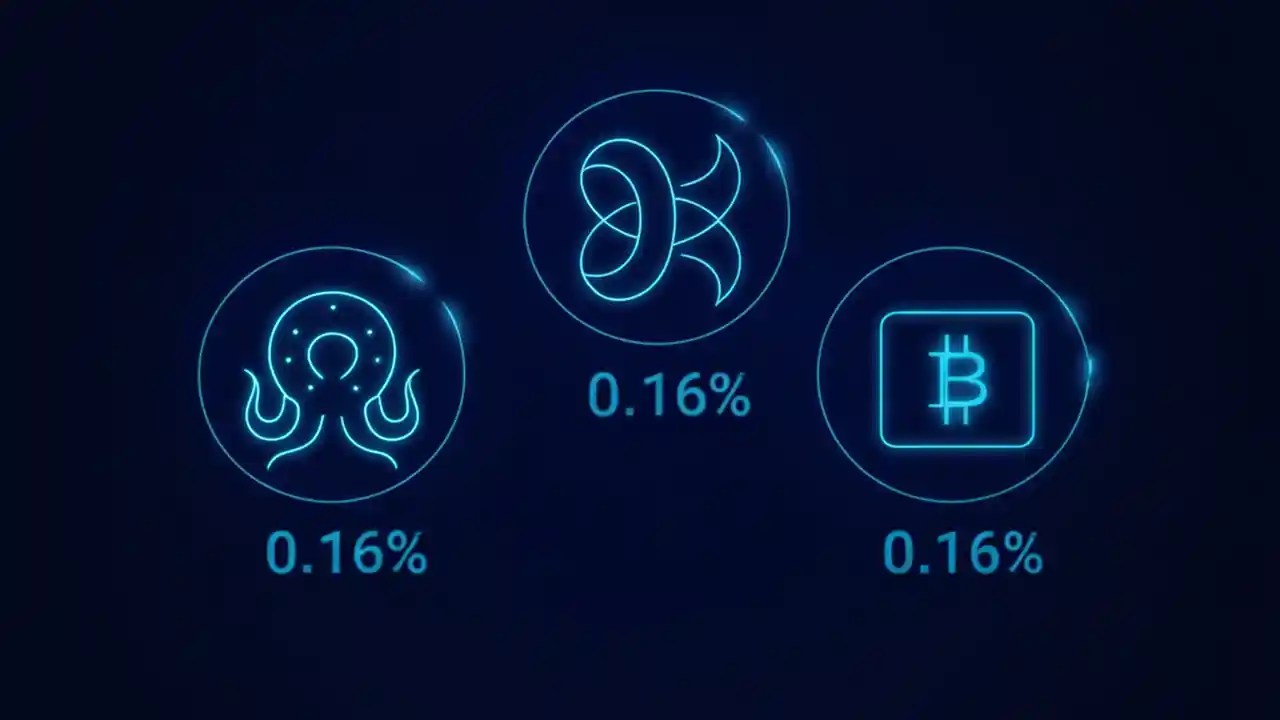 0.16%

0.16%

0.16%