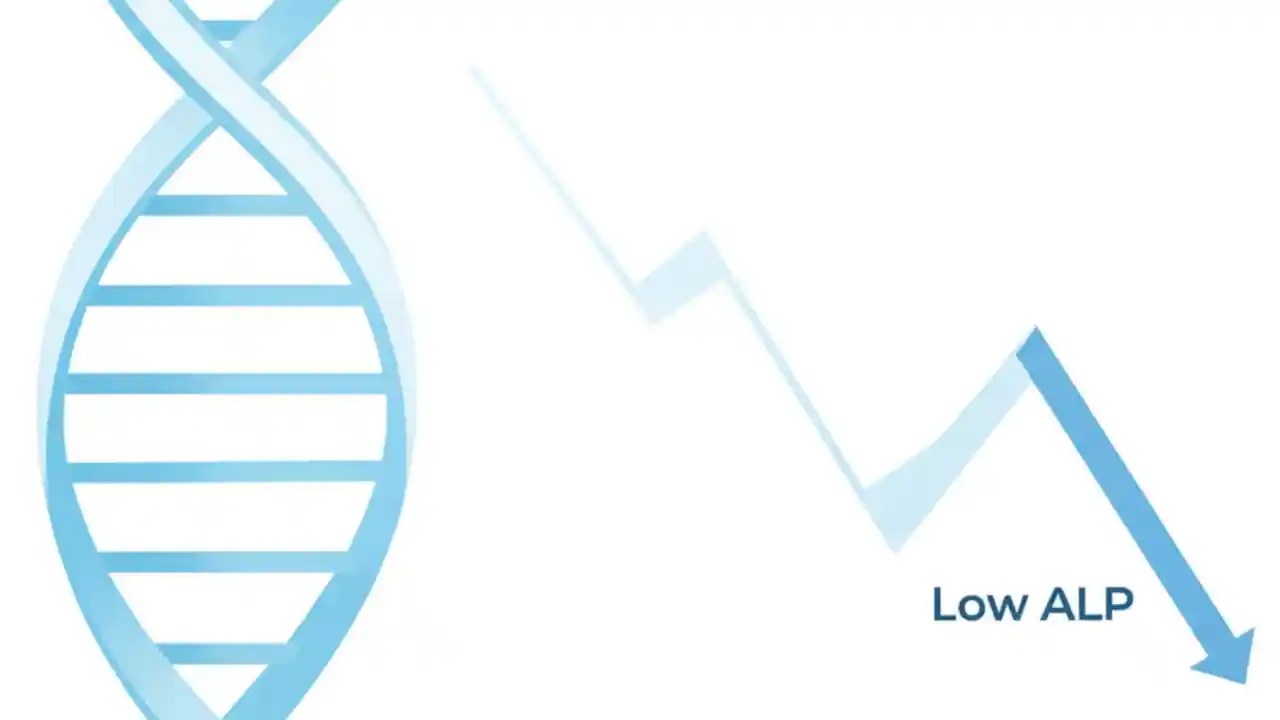 Low ALP