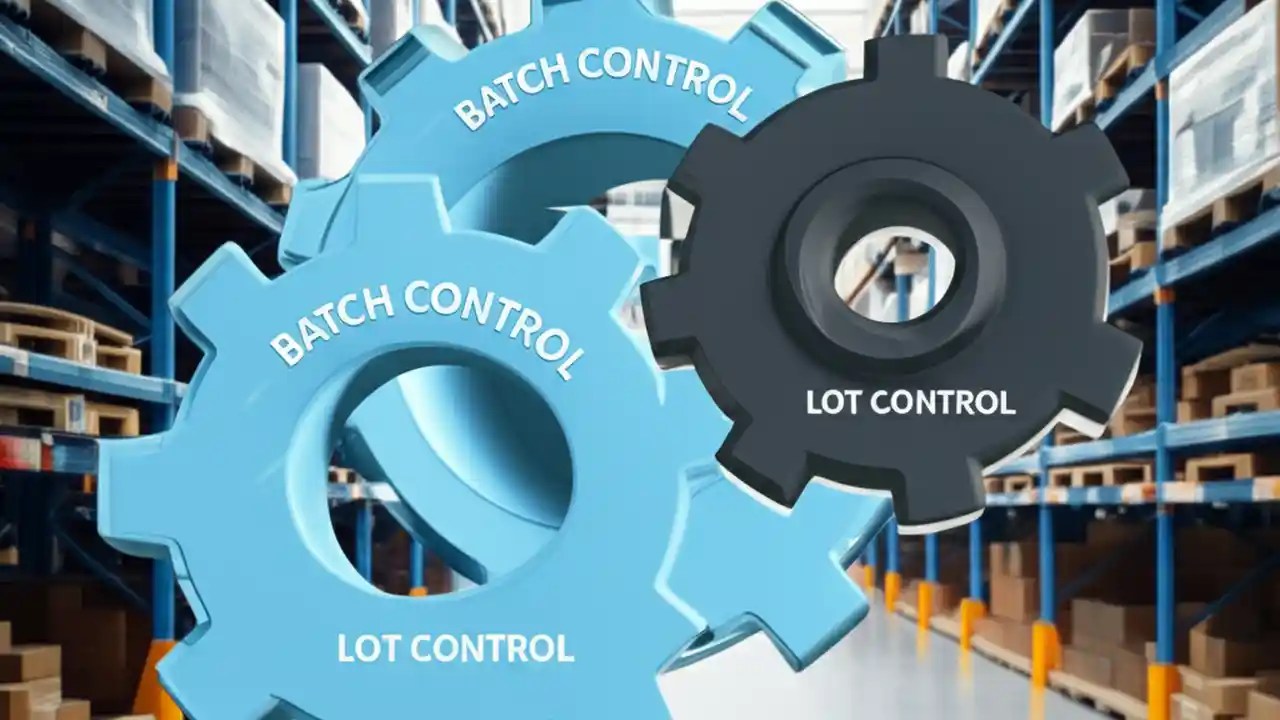 BATCH CONTROL

BATCH CONTROL

LOT CONTROL

LOT CONTROL