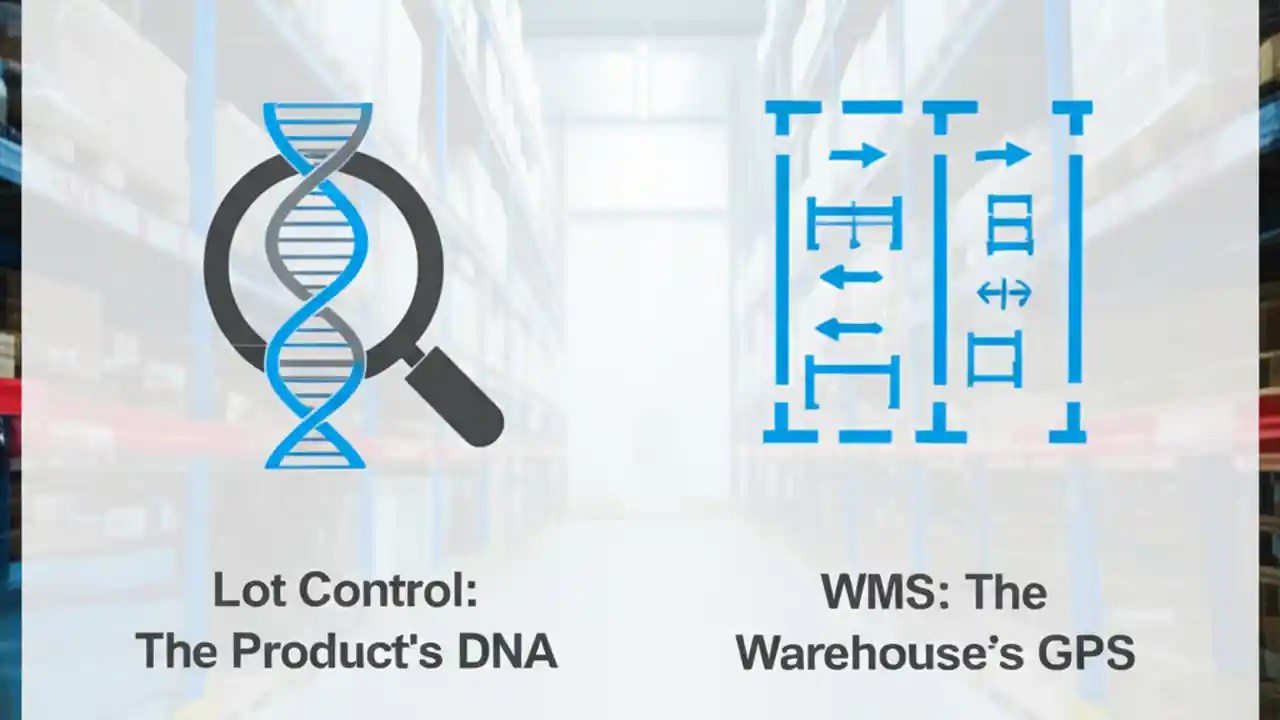 Lot Control:
The Product's DNA

WMS: The
Warehouse's GPS