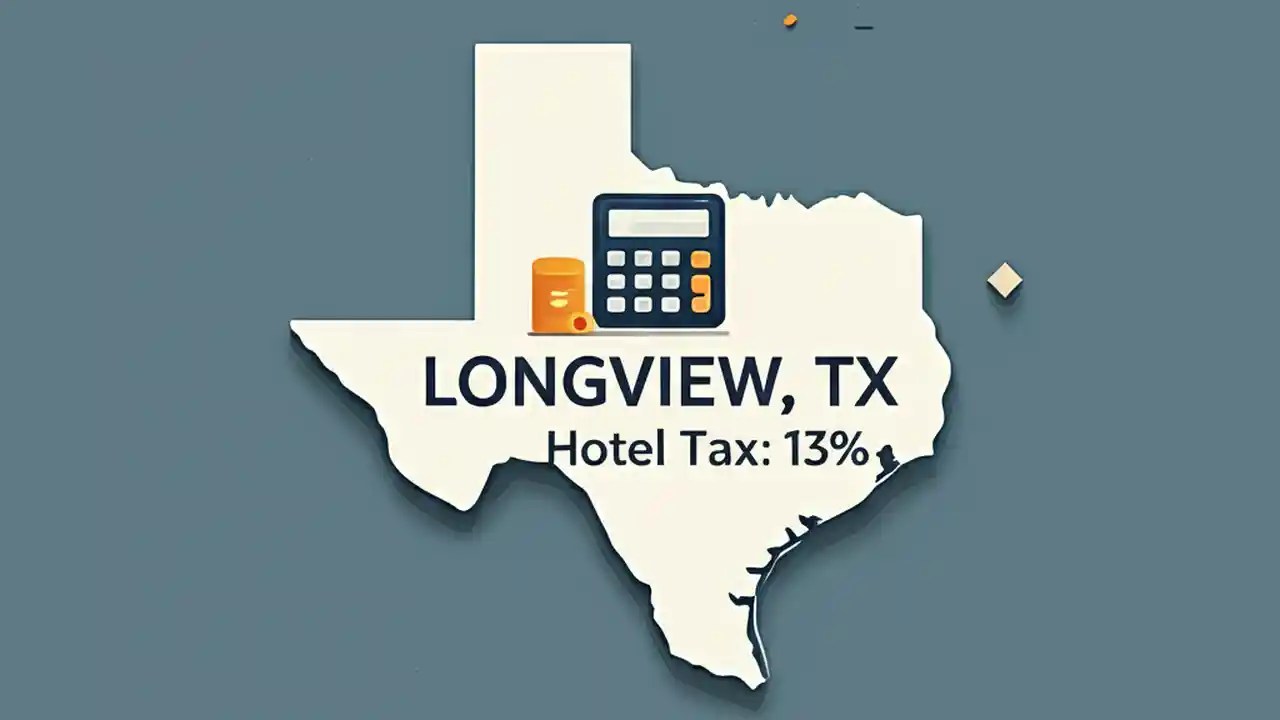 LONGVIEW, TX
Hotel Tax: 13%