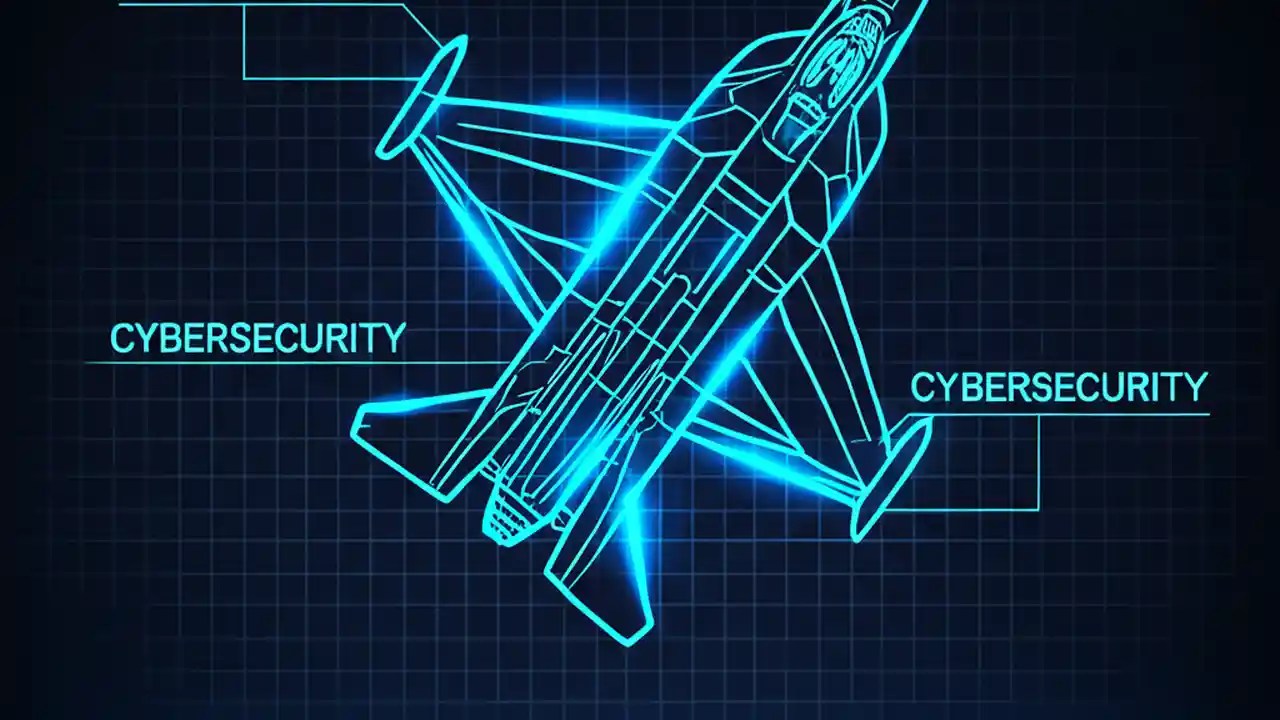 CYBERSECURITY

CYBERSECURITY