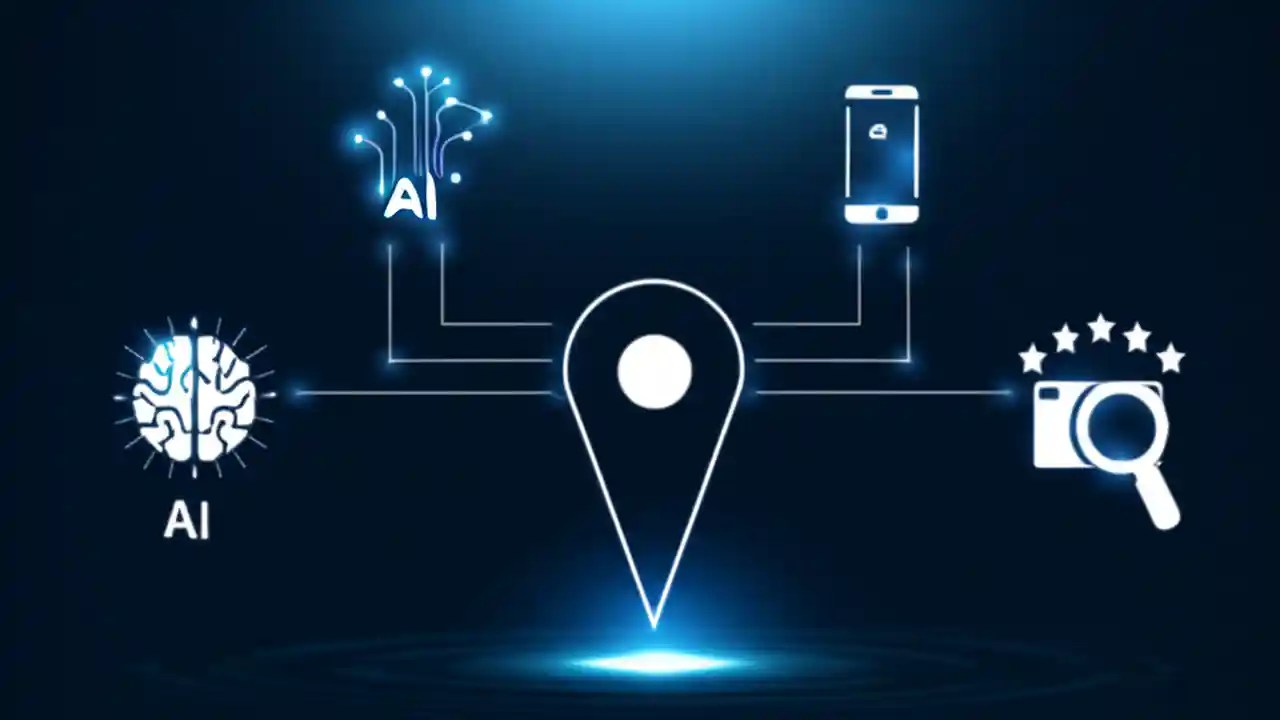 AI

AI