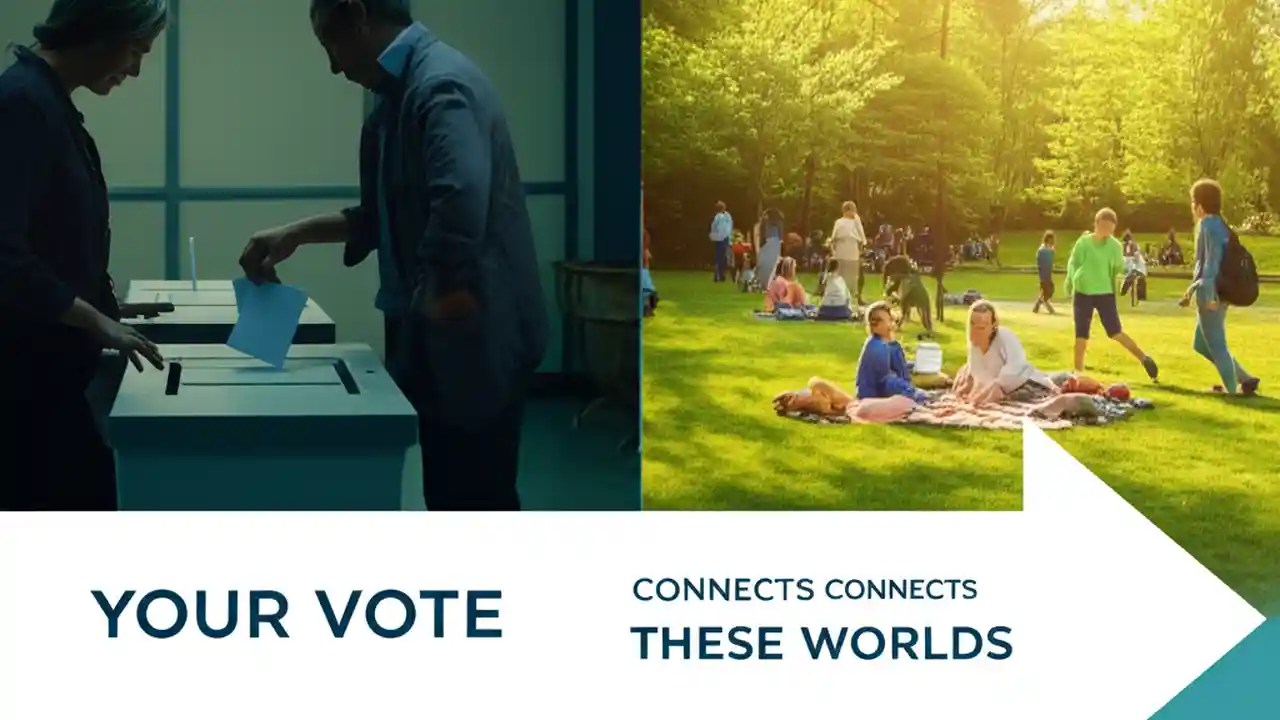 YOUR VOTE

CONNECTS CONNECTS
THESE WORLDS