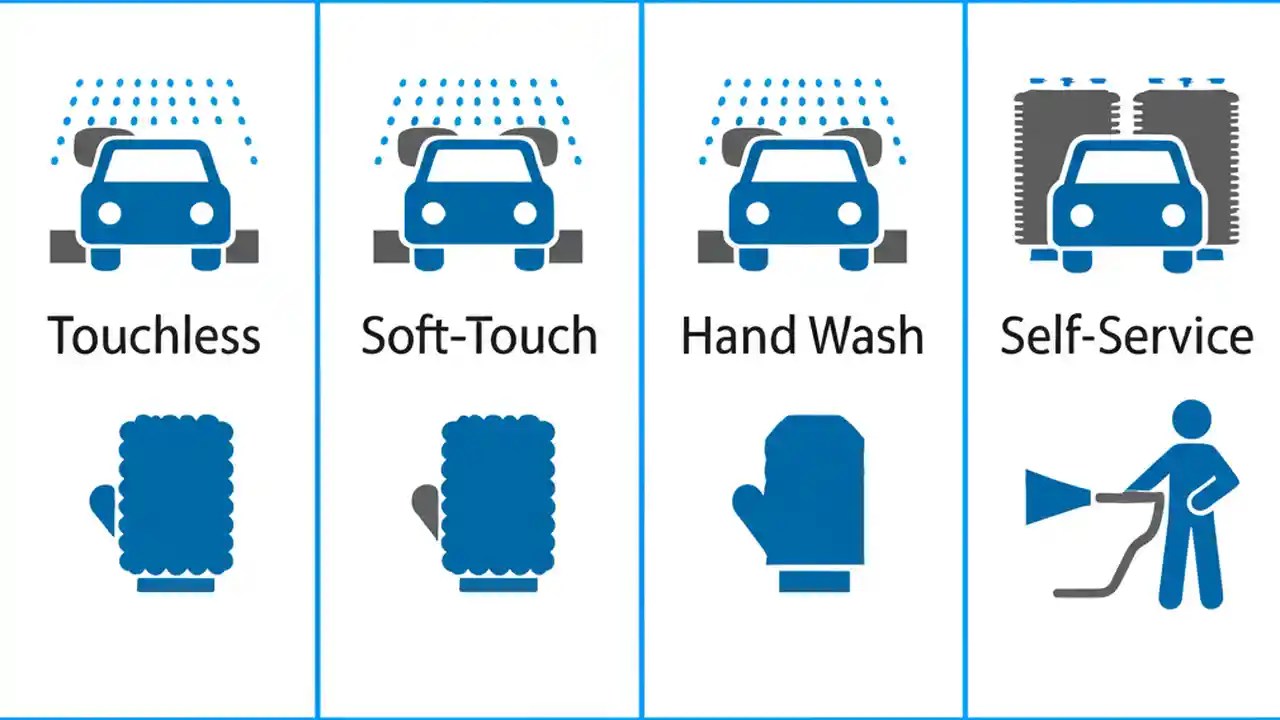 Touchless

Soft-Touch

Hand Wash

Self-Service