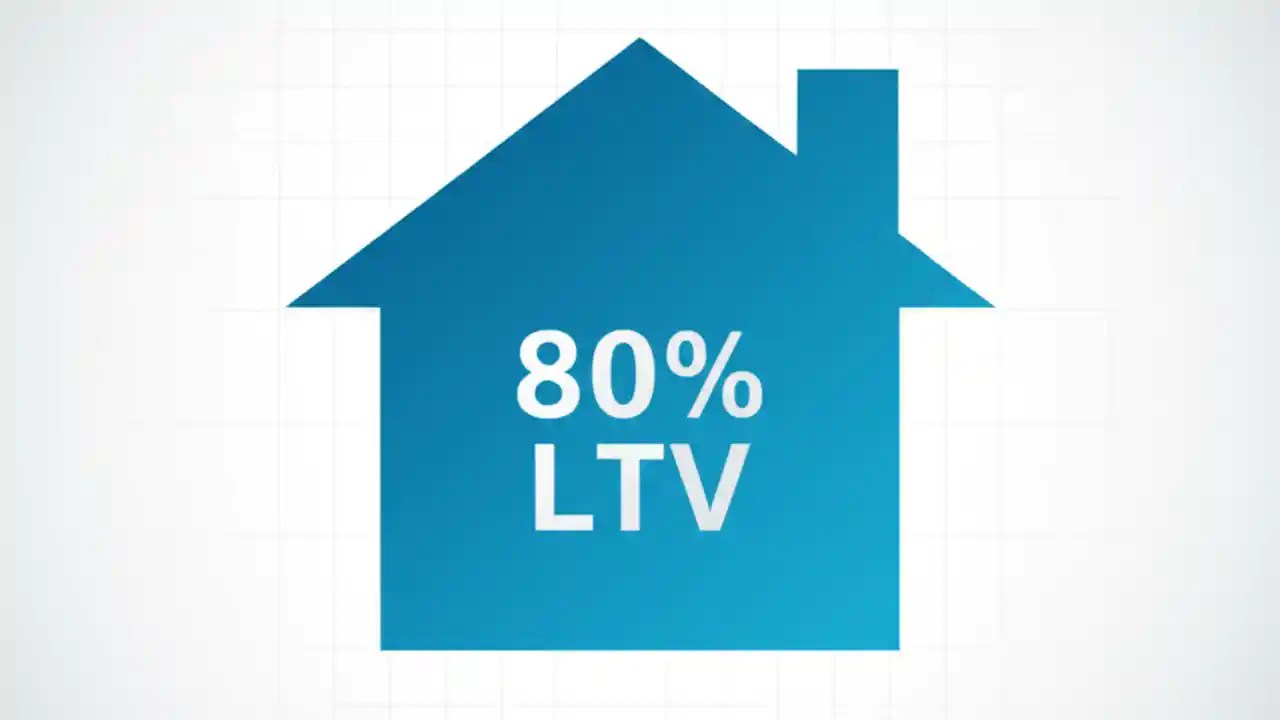 80%
LTV