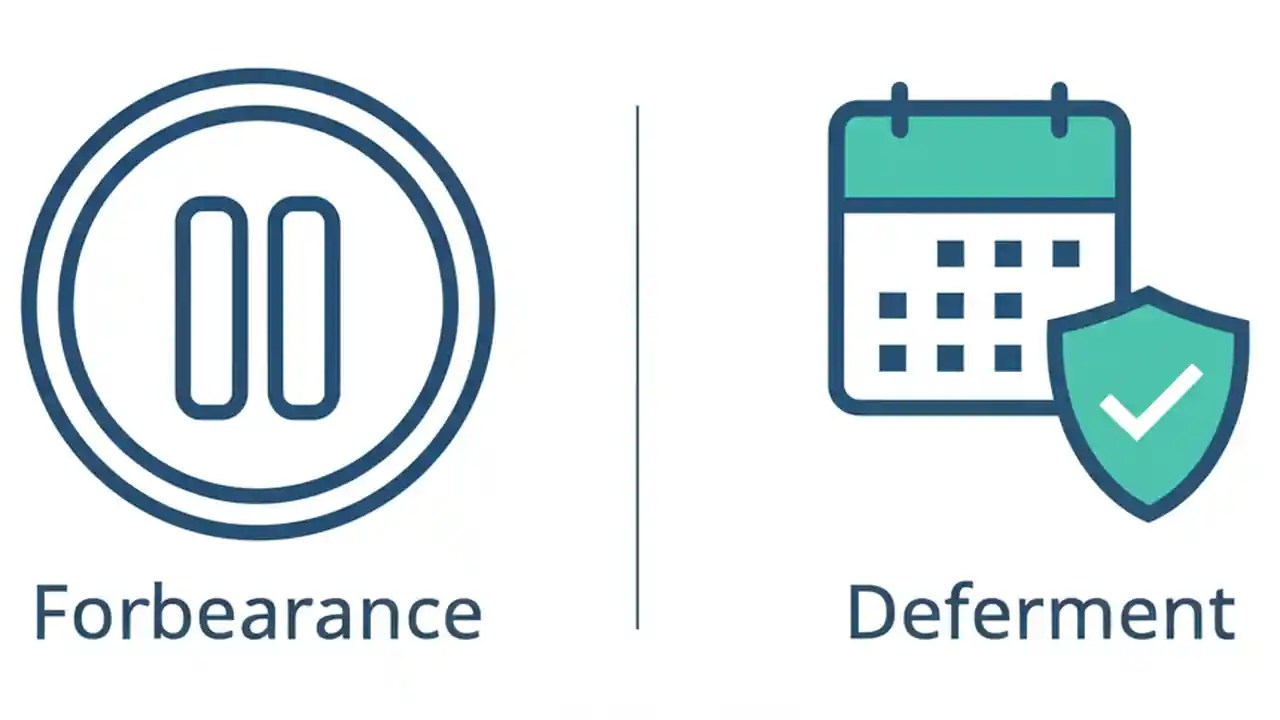 Forbearance

Deferment