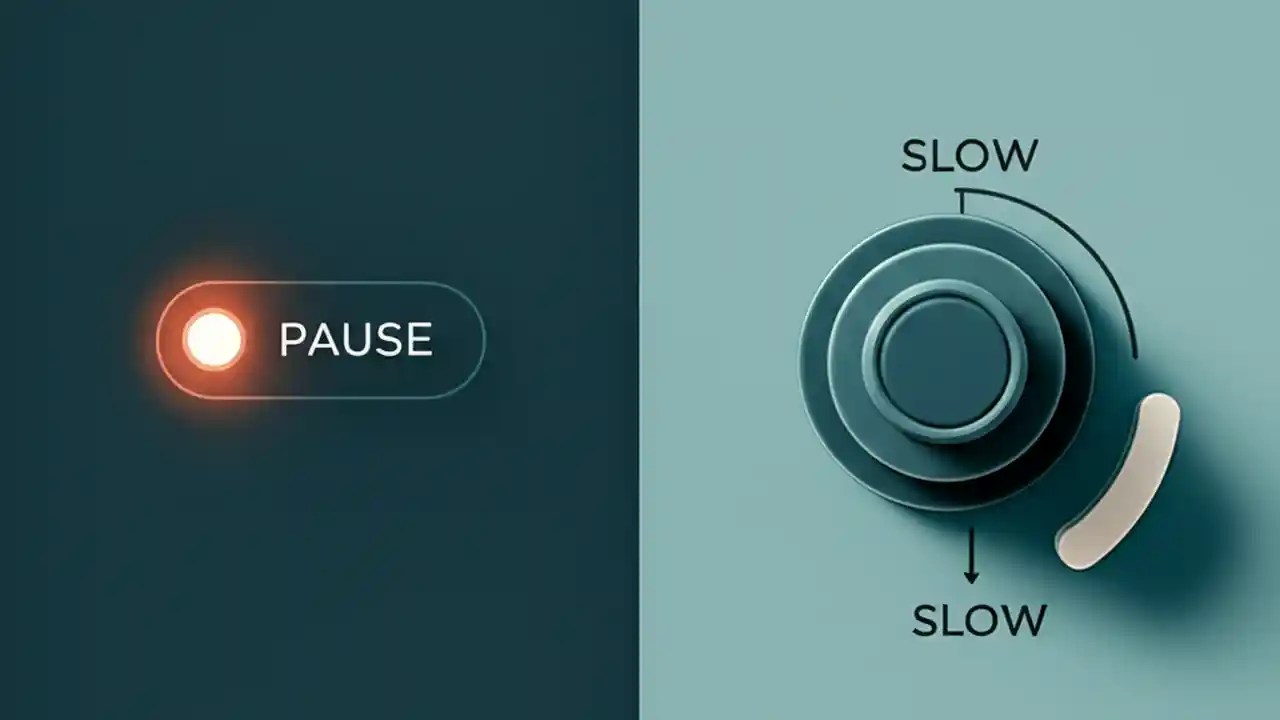 PAUSE

SLOW

SLOW