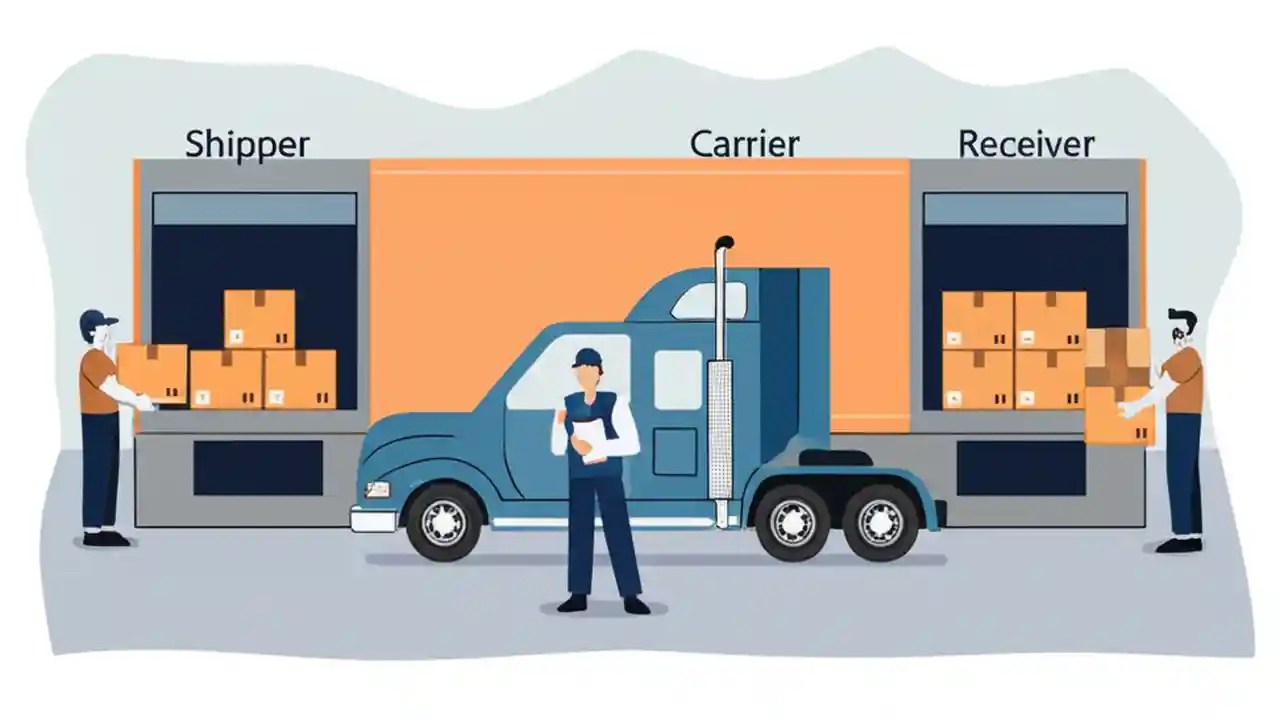 Shipper
Carrier
Receiver