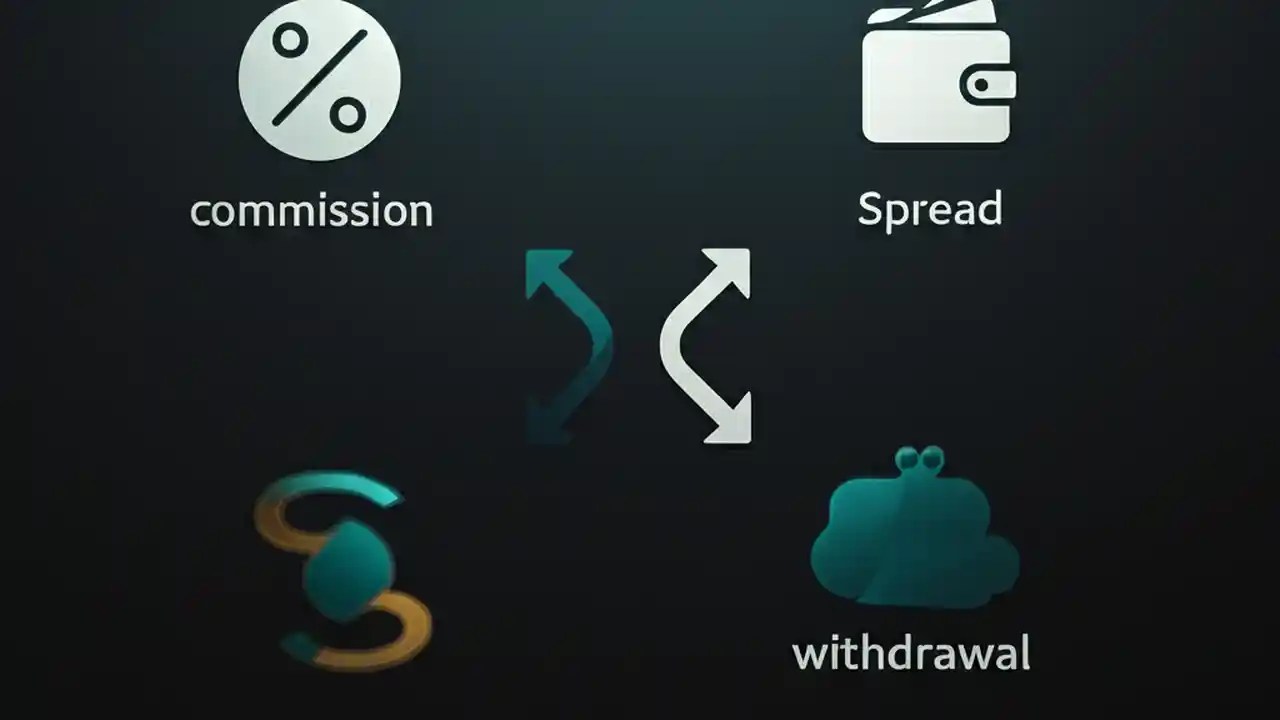 commission

Spread

withdrawal