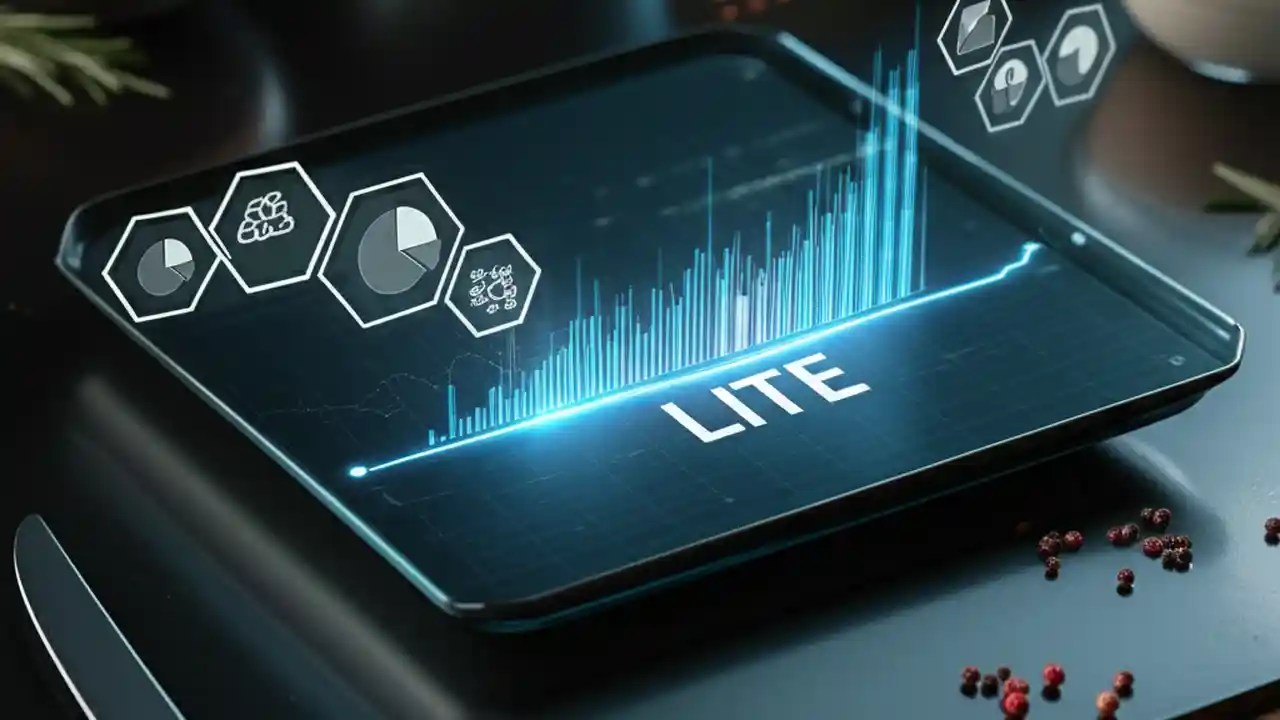 LITE