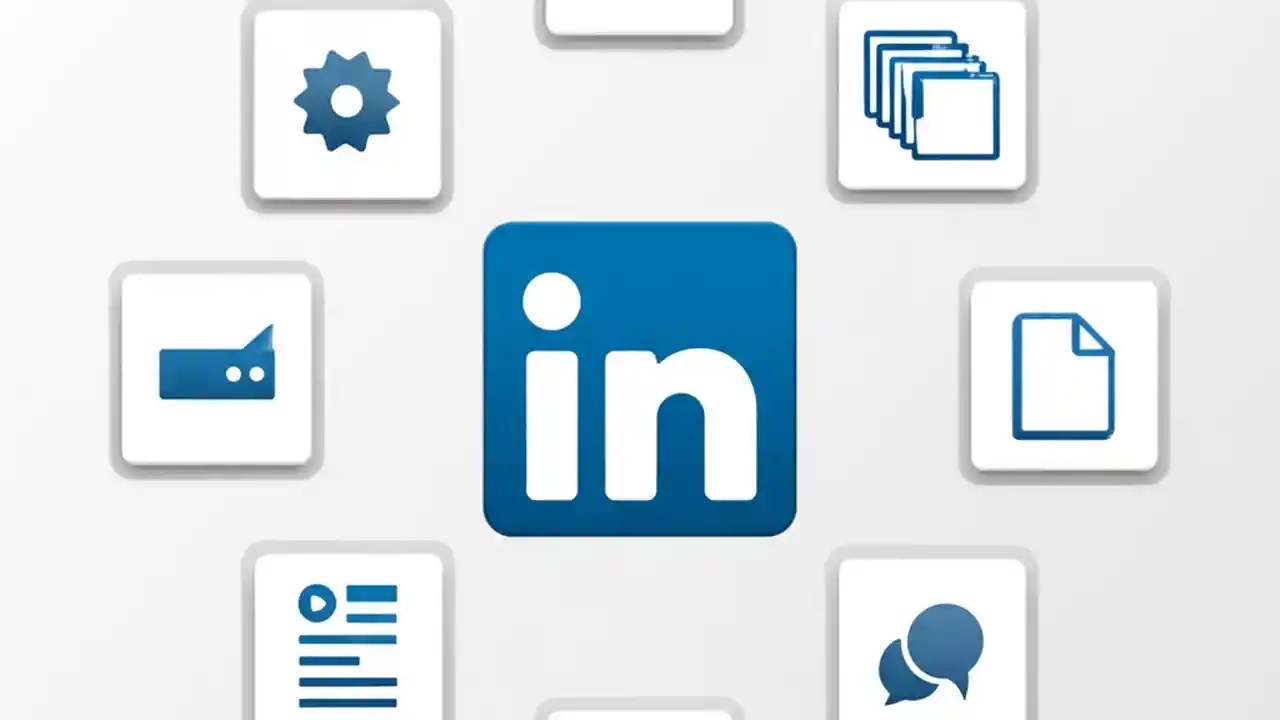 in