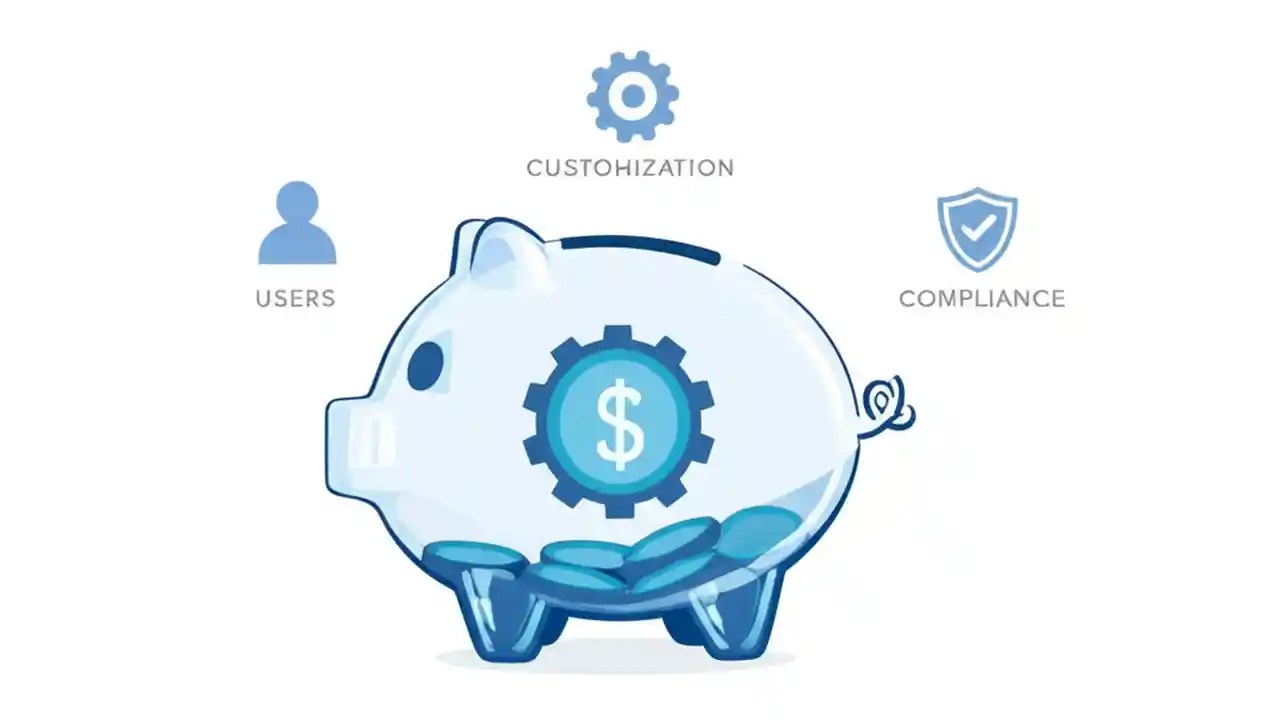 CUSTOHIZATION

USERS

COMPLIANCE

$