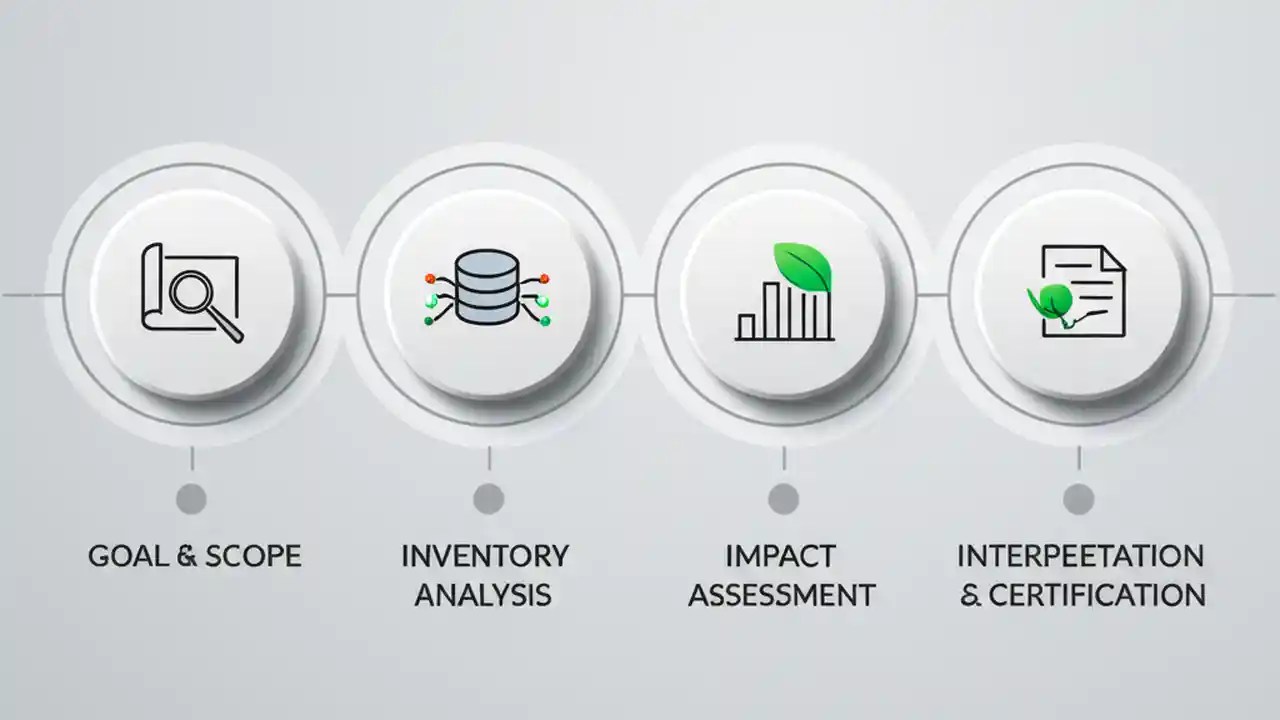 GOAL & SCOPE

INVENTORY ANALYSIS

IMPACT ASSESSMENT

INTERPEETATION & CERTIFICATION