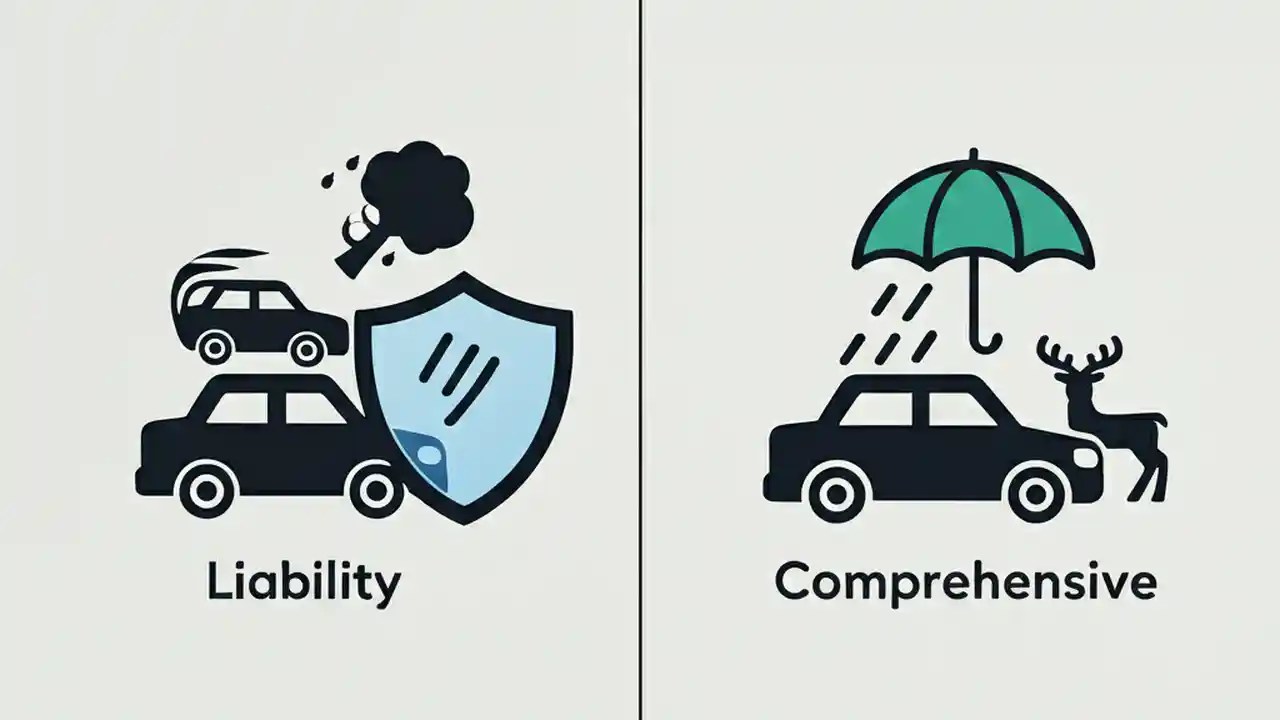 Liability

Comprehensive