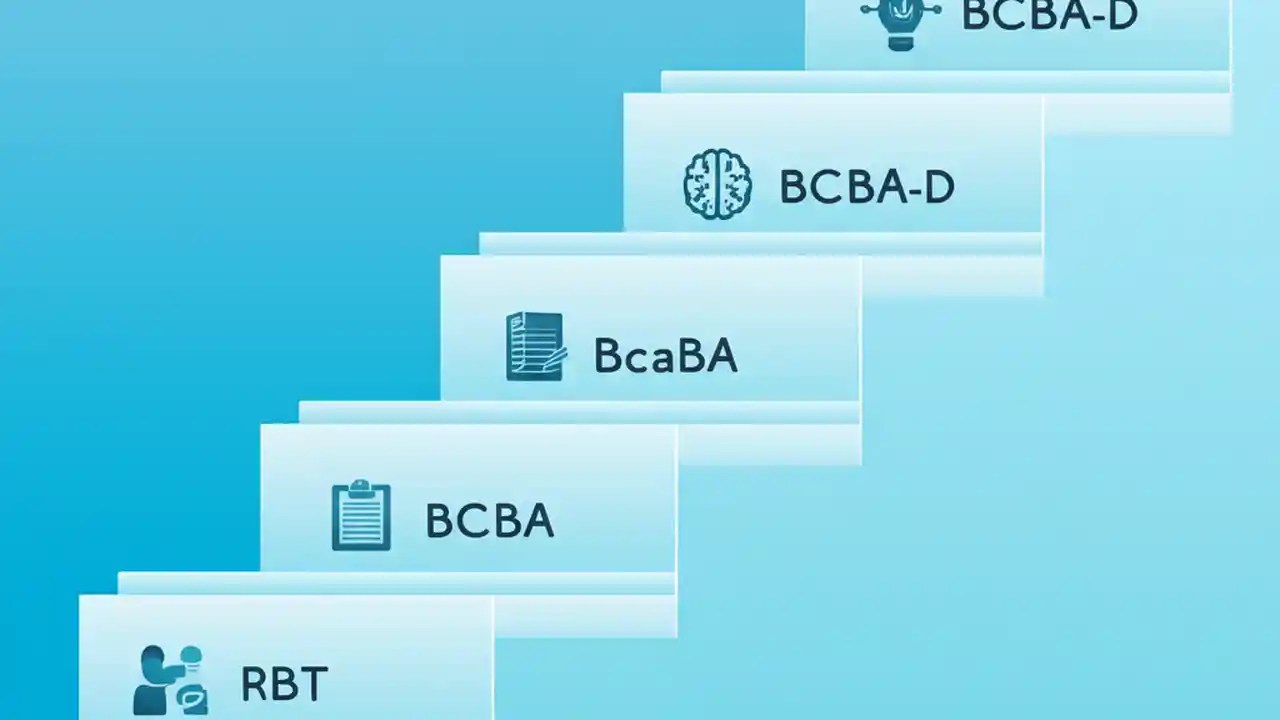 BCBA-D

BCBA-D

BcaBA

BCBA

RBT