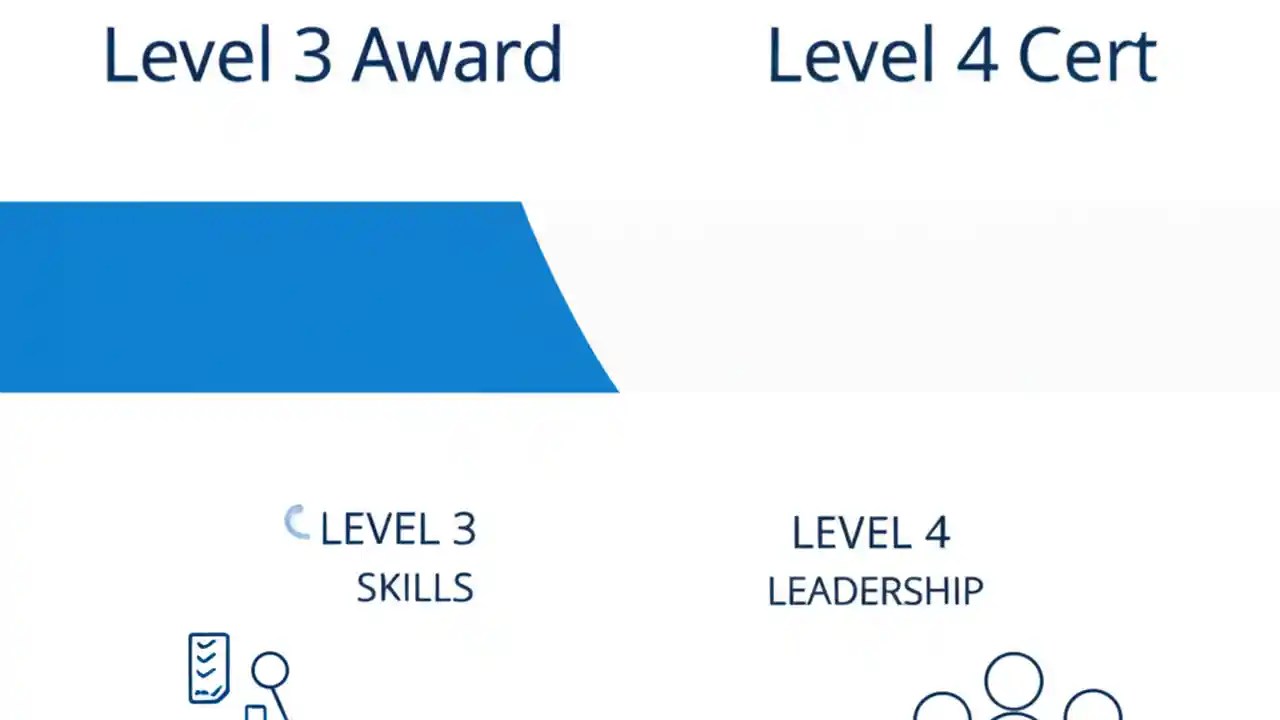 Level 3 Award

Level 4 Cert

LEVEL 3
SKILLS

LEVEL 4
LEADERSHIP