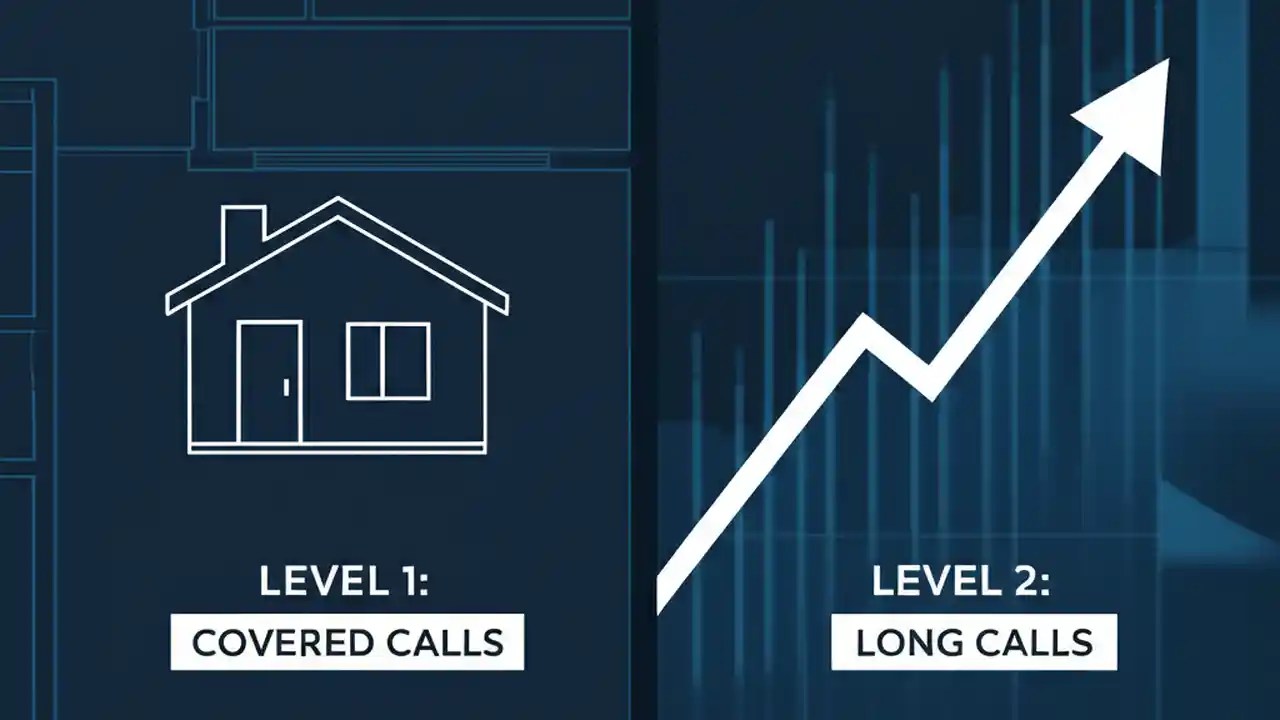 LEVEL 1:
COVERED CALLS

LEVEL 2:
LONG CALLS