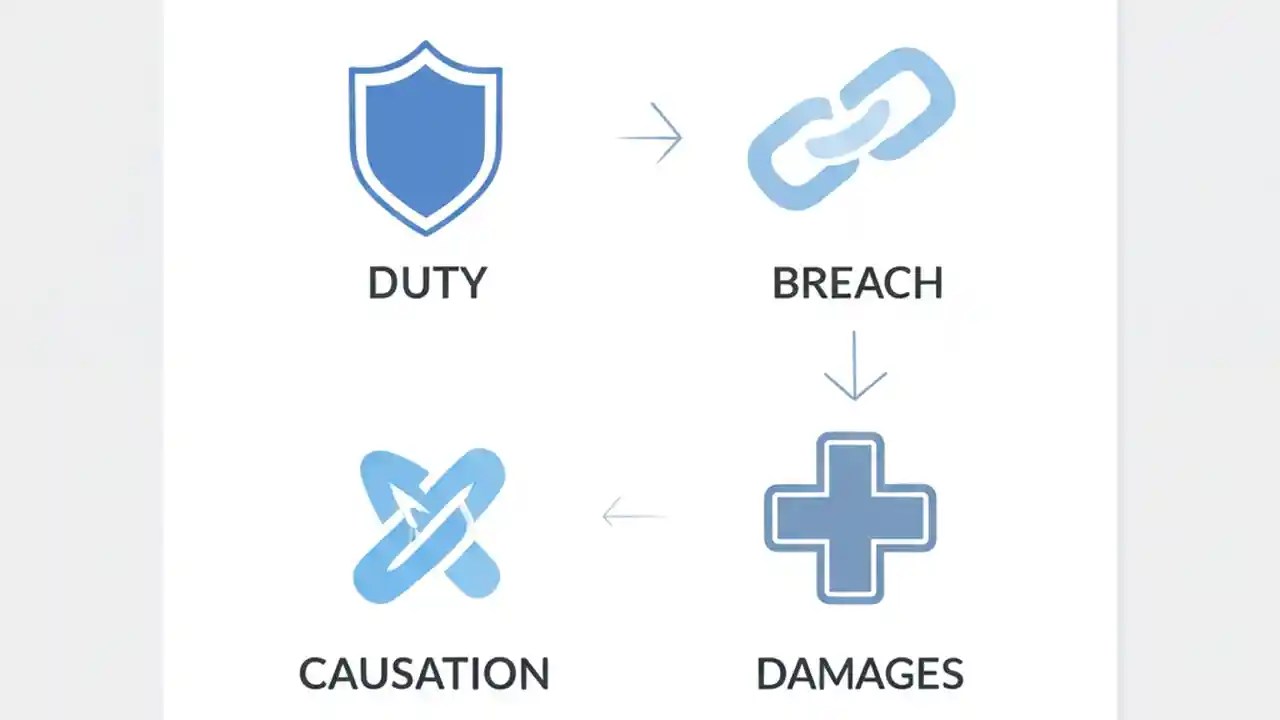 DUTY

BREACH

CAUSATION

DAMAGES