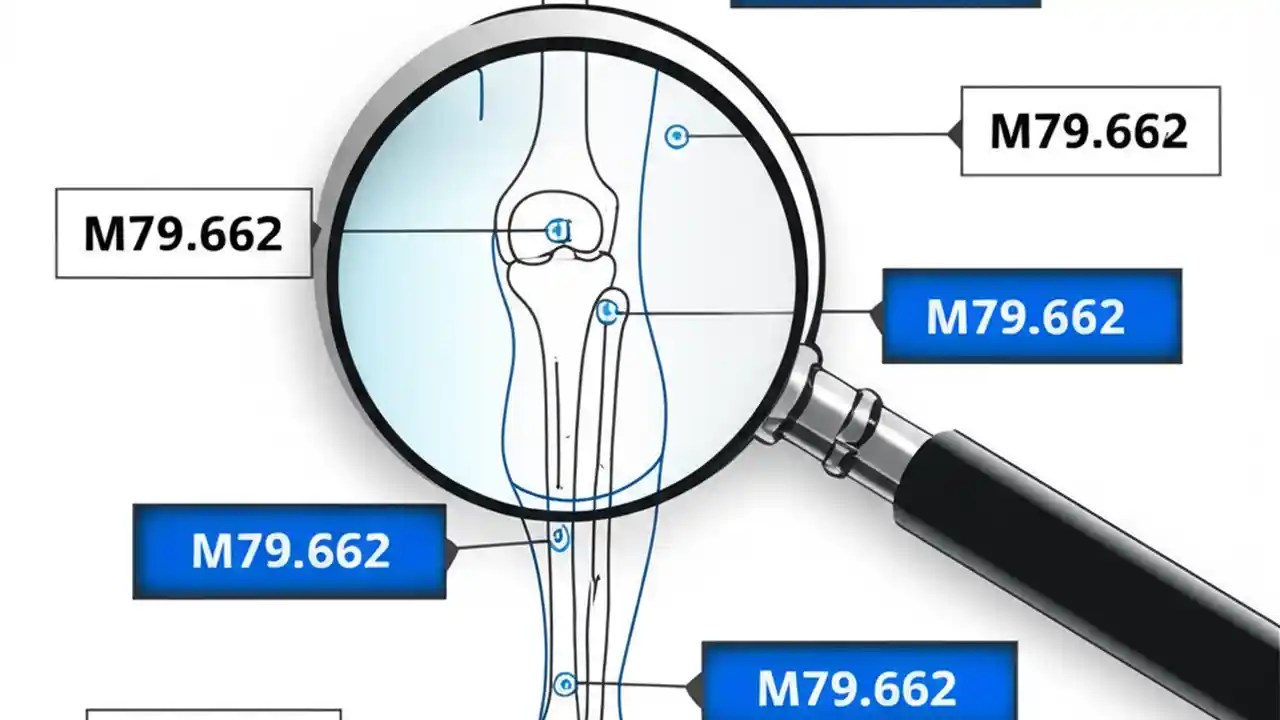 M79.662

M79.662

M79.662

M79.662

M79.662