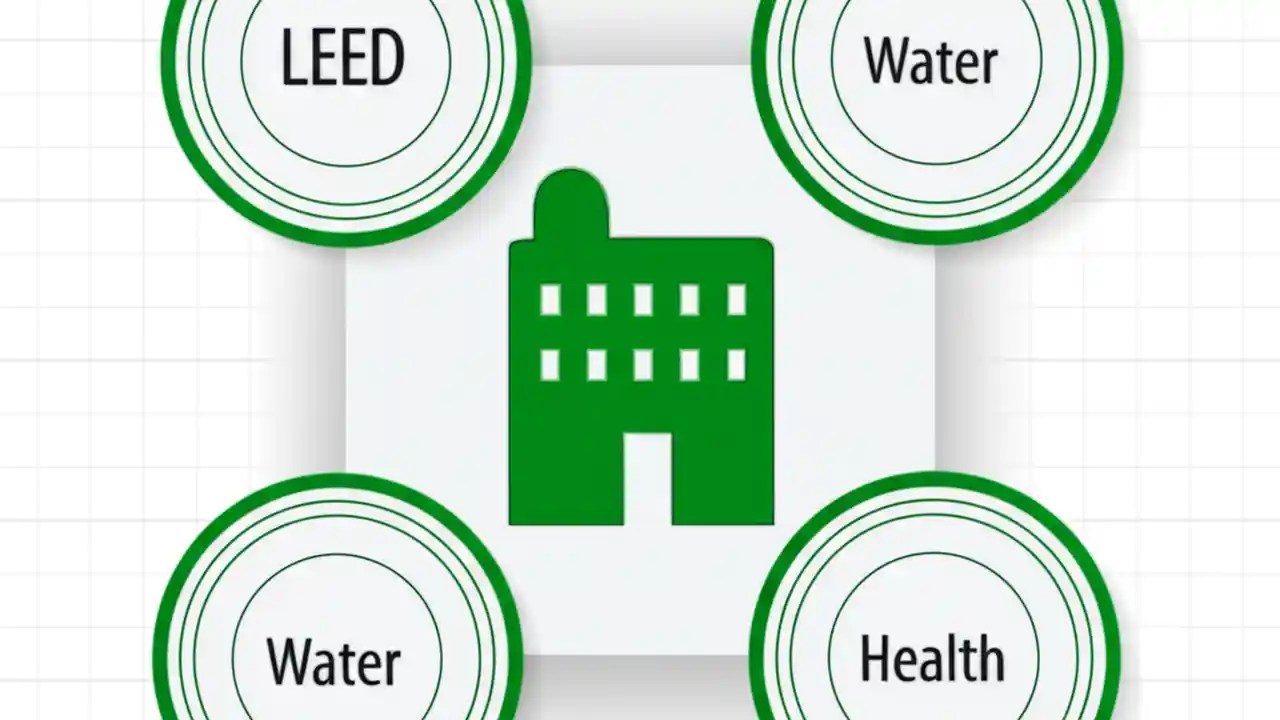 LEED

Water

Water

Health