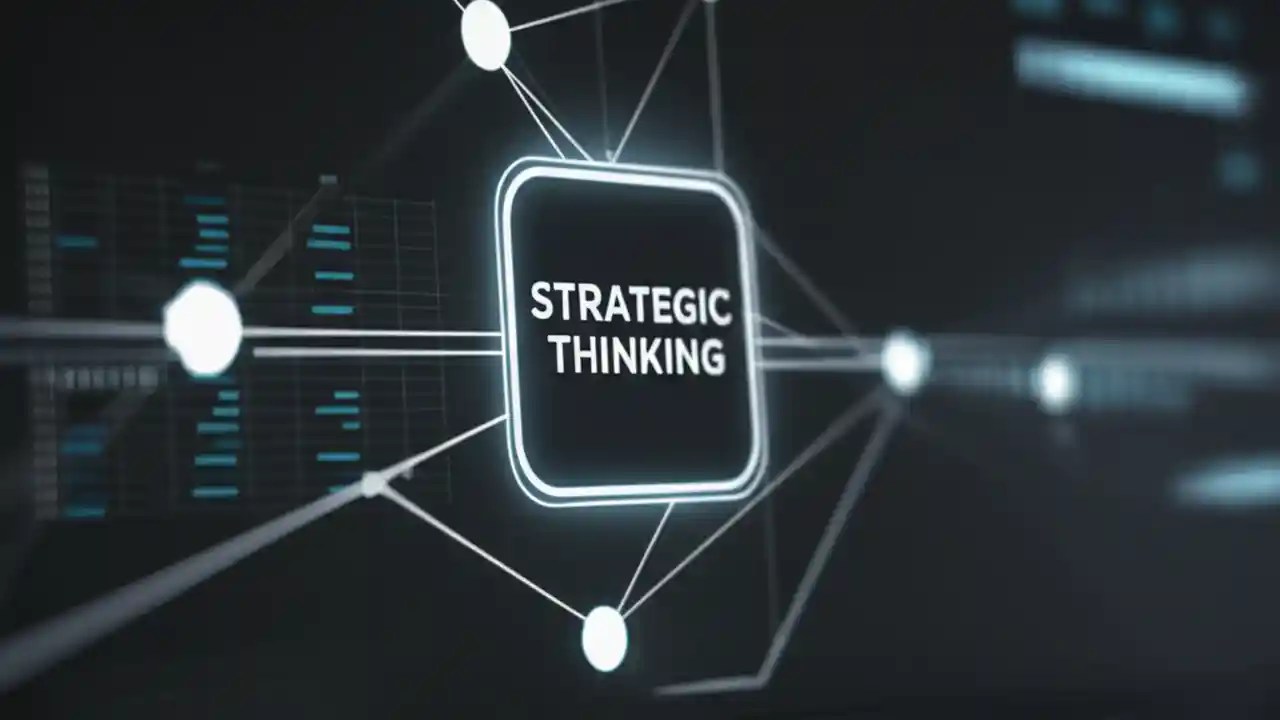 STRATEGIC THINKING