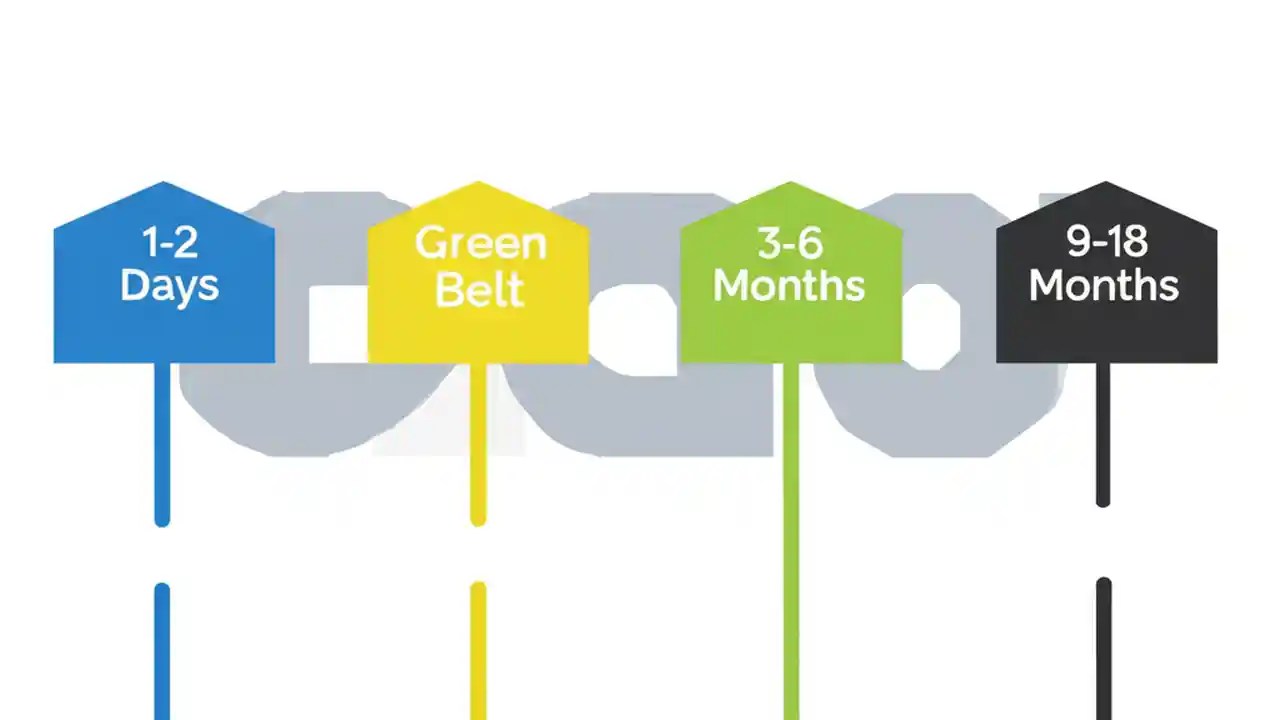 1-2 Days

Green Belt

3-6 Months

9-18 Months