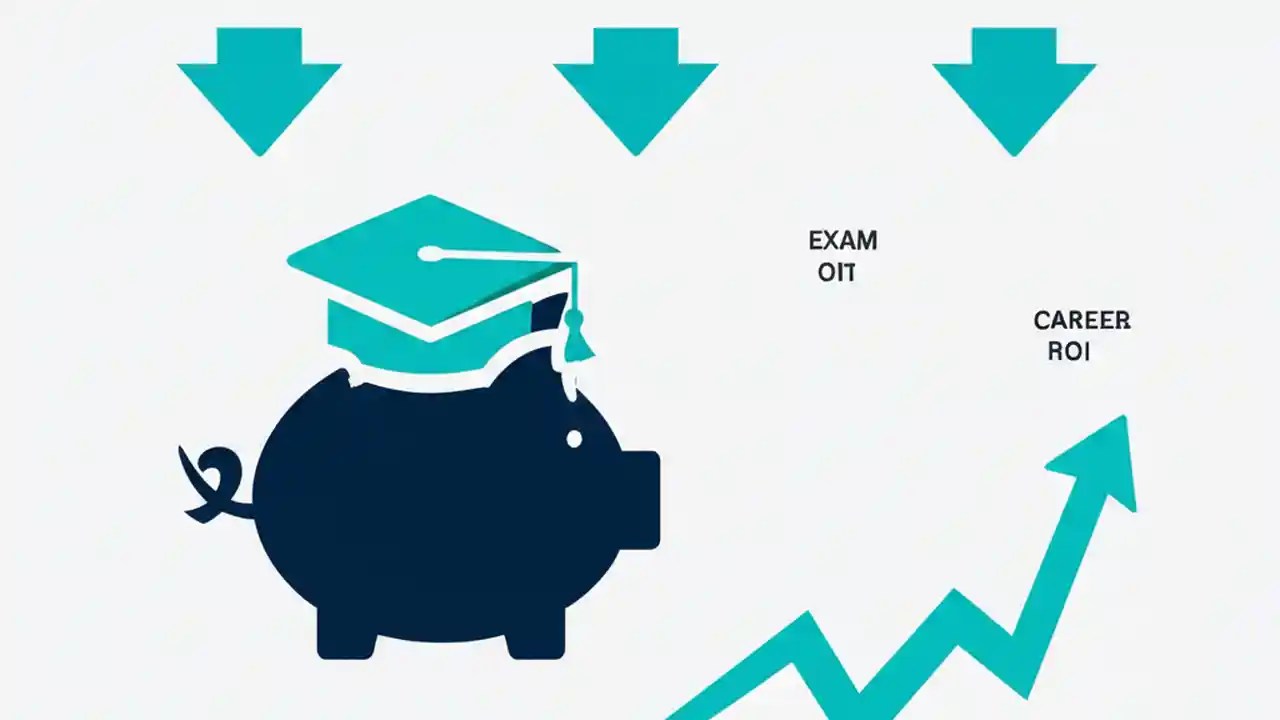 EXAM
OIT

CAREER
ROI