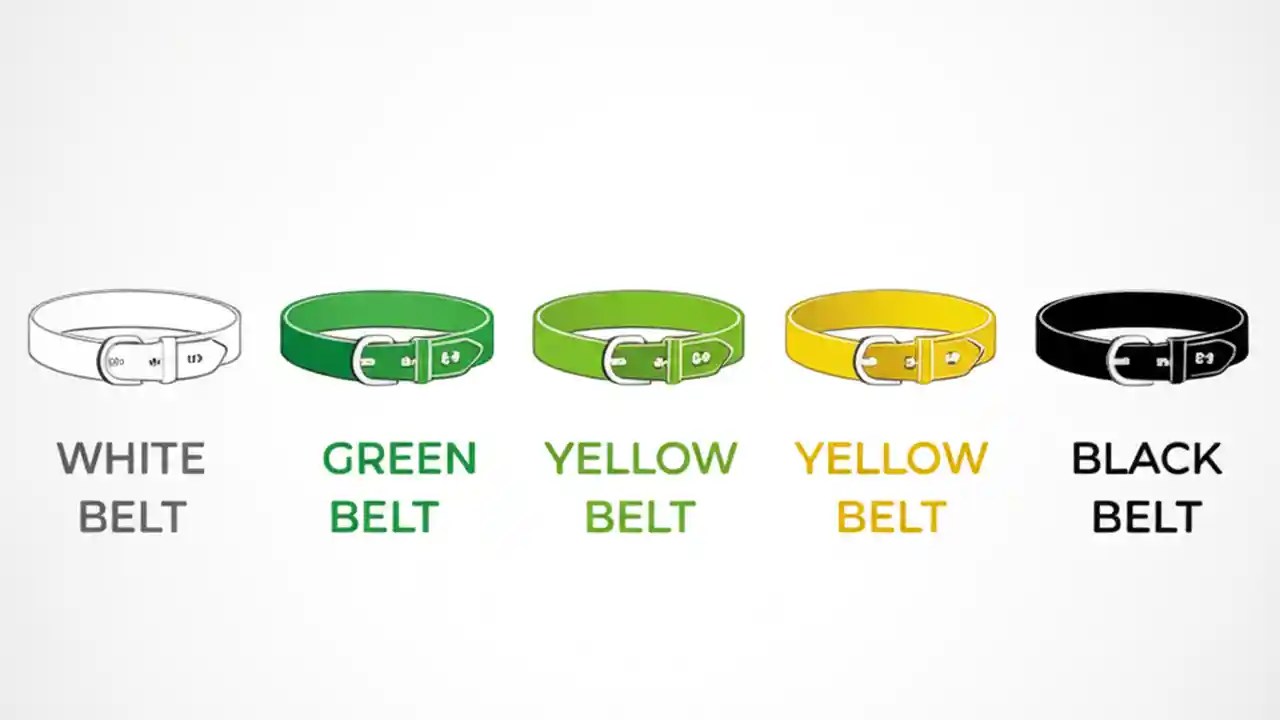 WHITE BELT

GREEN BELT

YELLOW BELT

YELLOW BELT

BLACK BELT