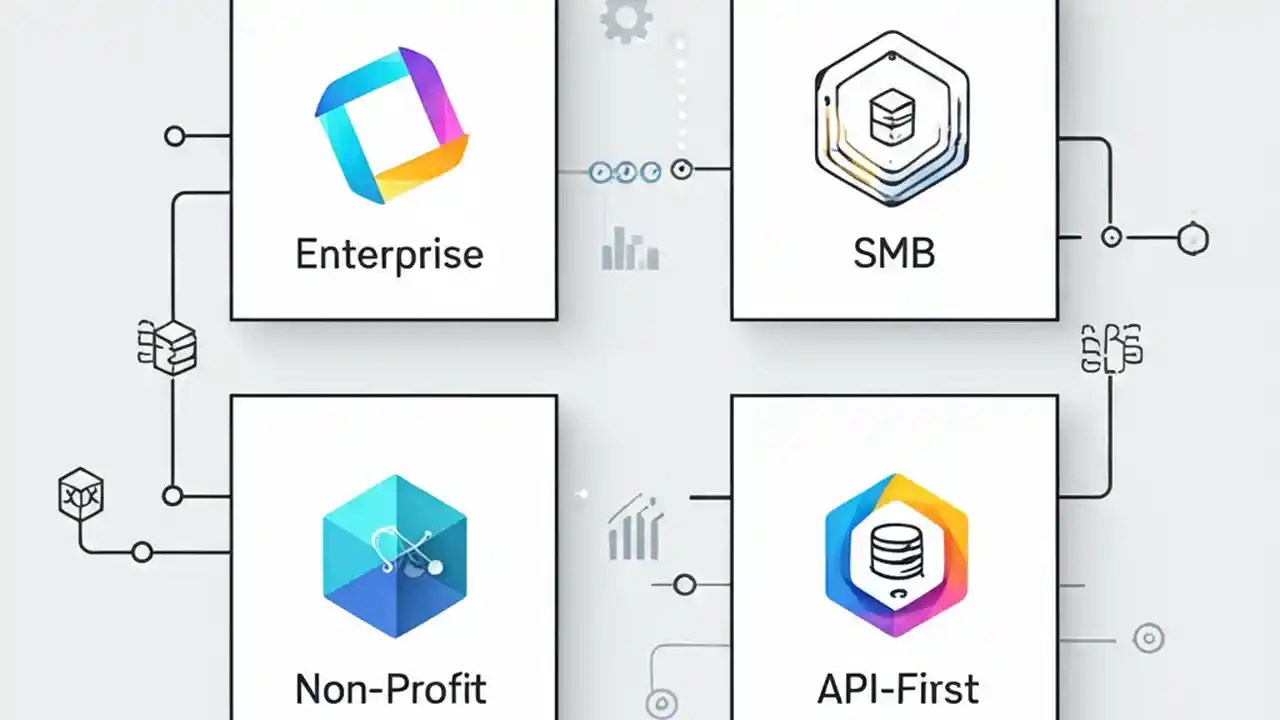 Enterprise

SMB

Non-Profit

API-First