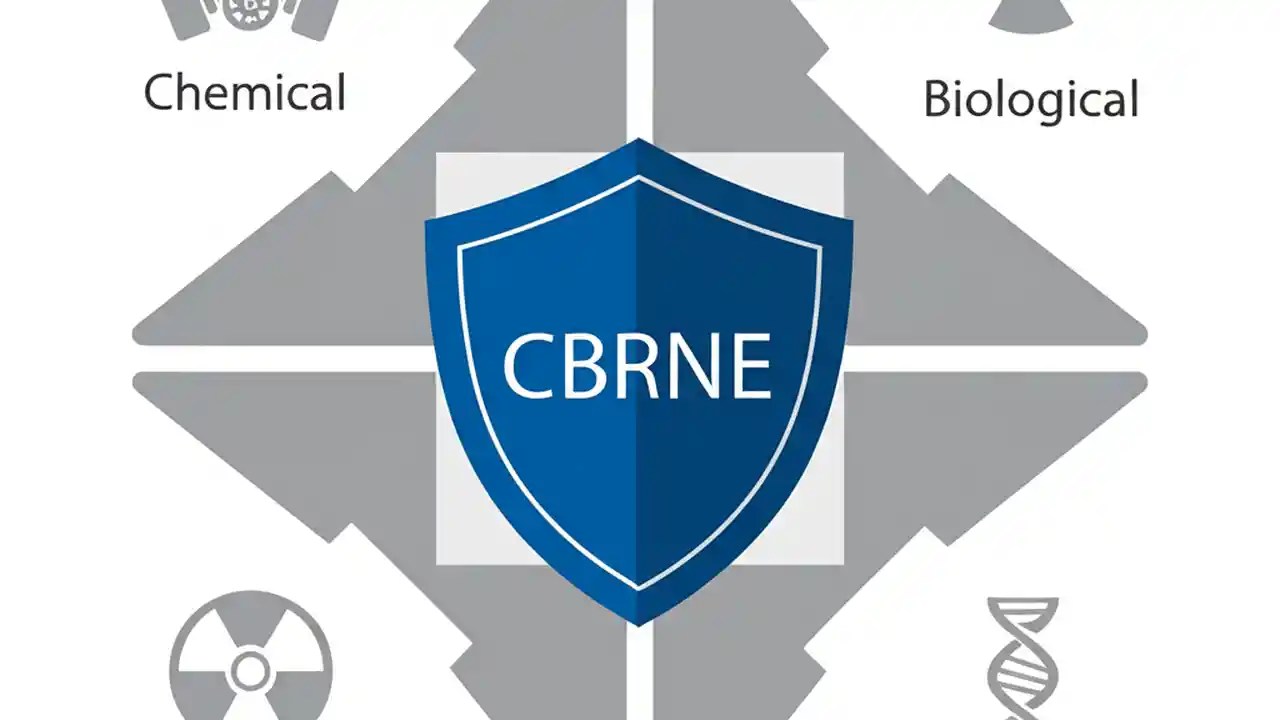 Chemical

Biological

CBRNE