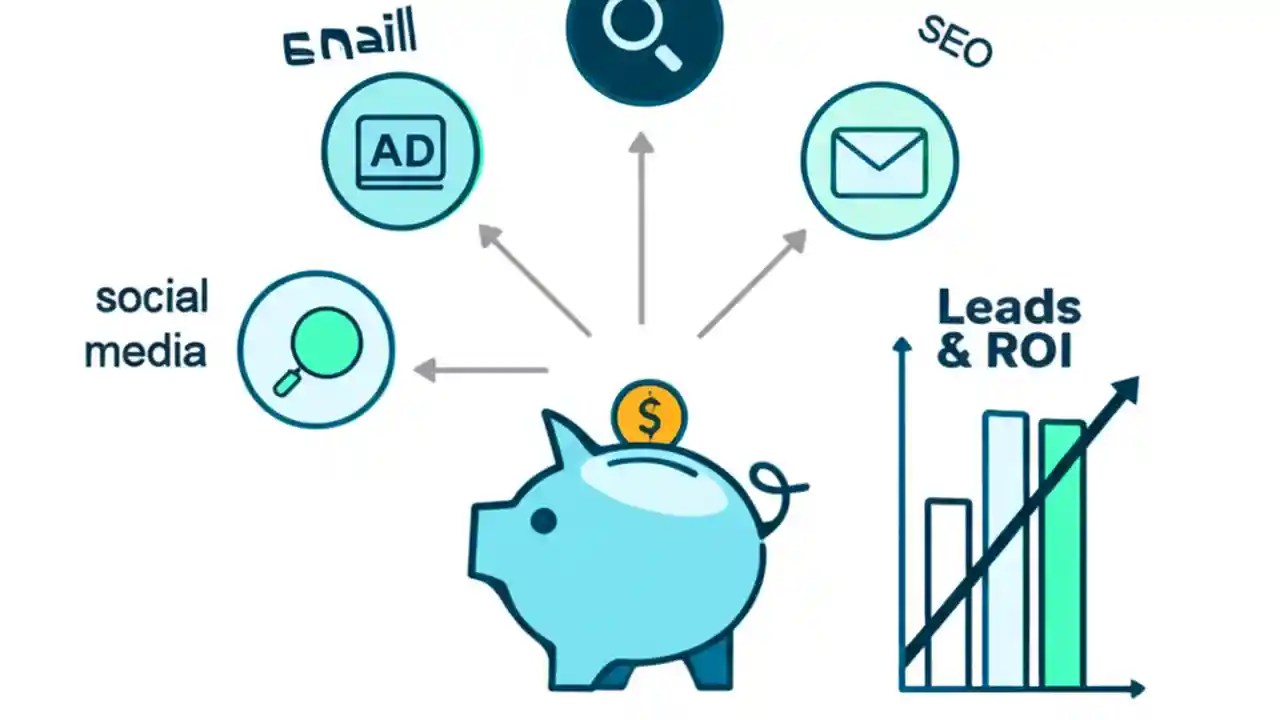 Enaill

SEO

AD

social media

Leads & ROI

$