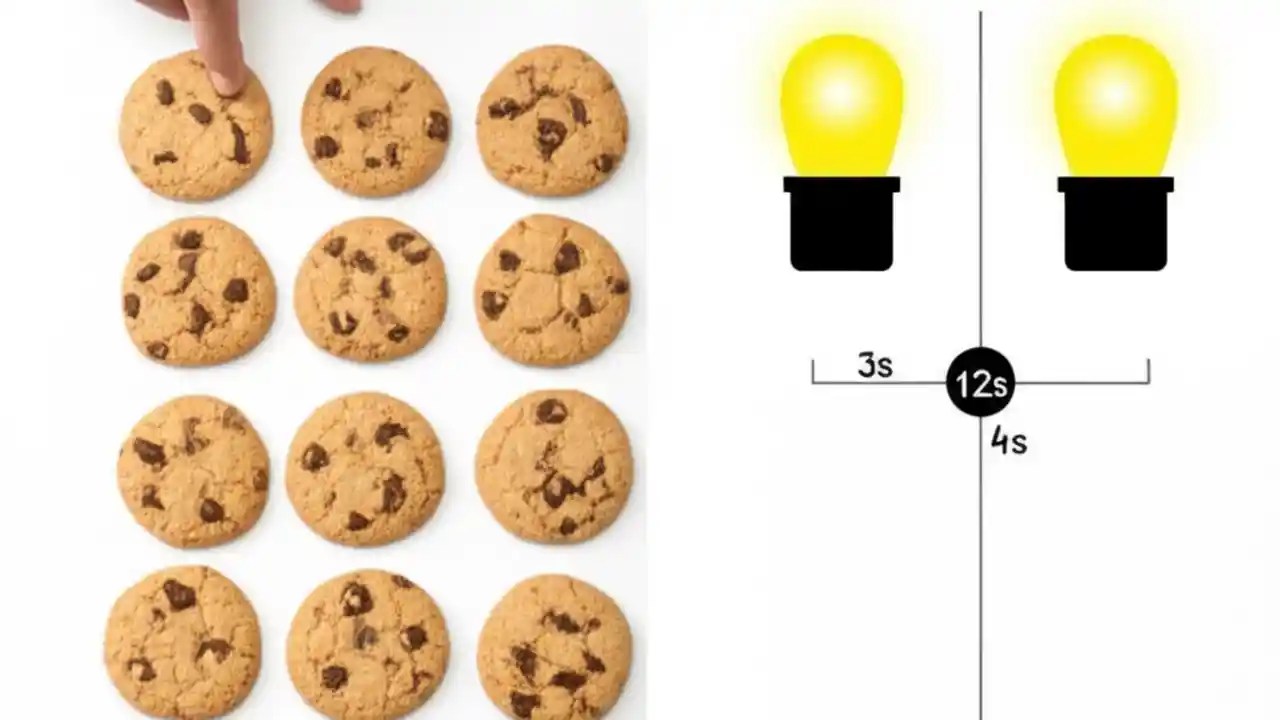 3s

12s

4s